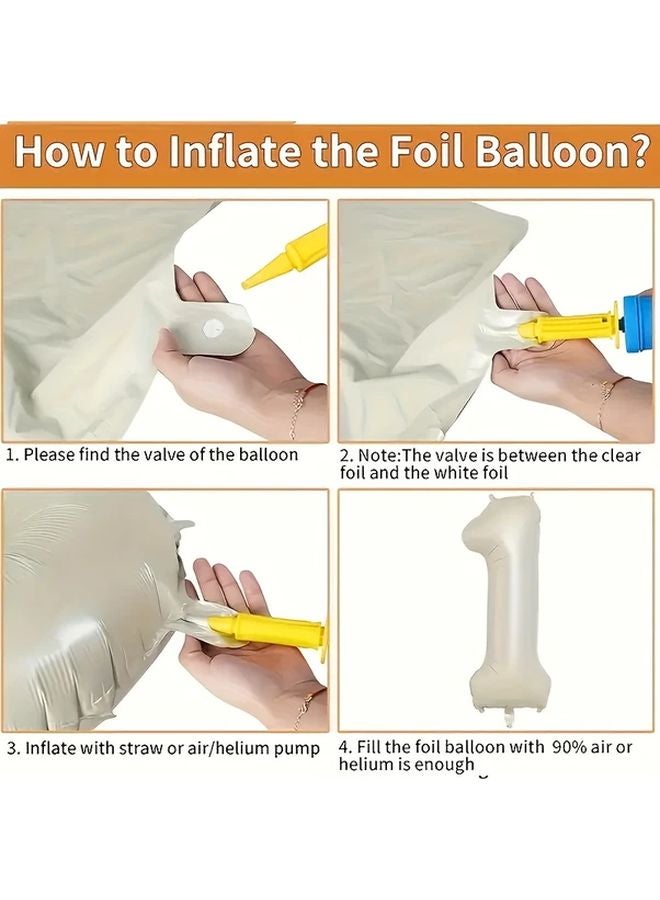 How to Inflate the Foil Balloon?

1. Please find the valve of the balloon

2. Note:The valve is between the clear foil and the white foil

3. Inflate with straw or air/helium pump

4. Fill the foil balloon with 90% air or helium is enough