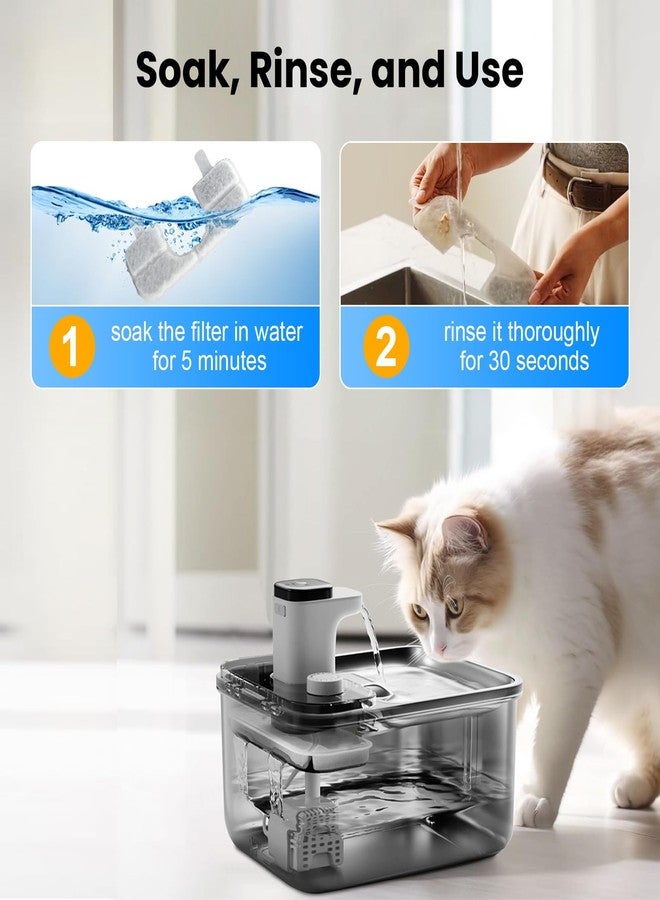 Soak, Rinse, and Use

1 soak the filter in water for 5 minutes

2 rinse it thoroughly for 30 seconds