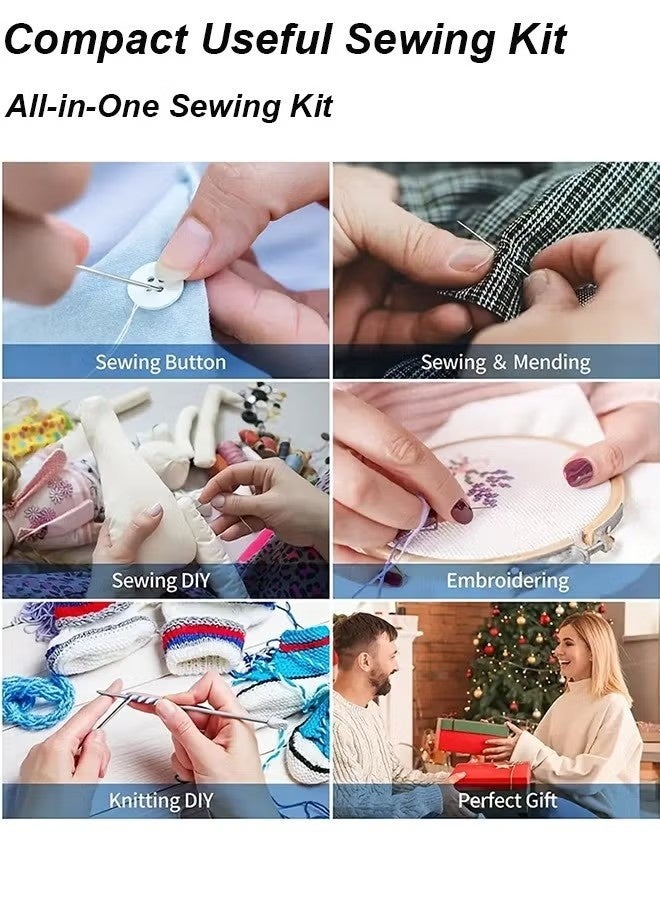 Compact Useful Sewing Kit

All-in-One Sewing Kit

Sewing Button

Sewing & Mending

Sewing DIY

Embroidering

Knitting DIY

Perfect Gift