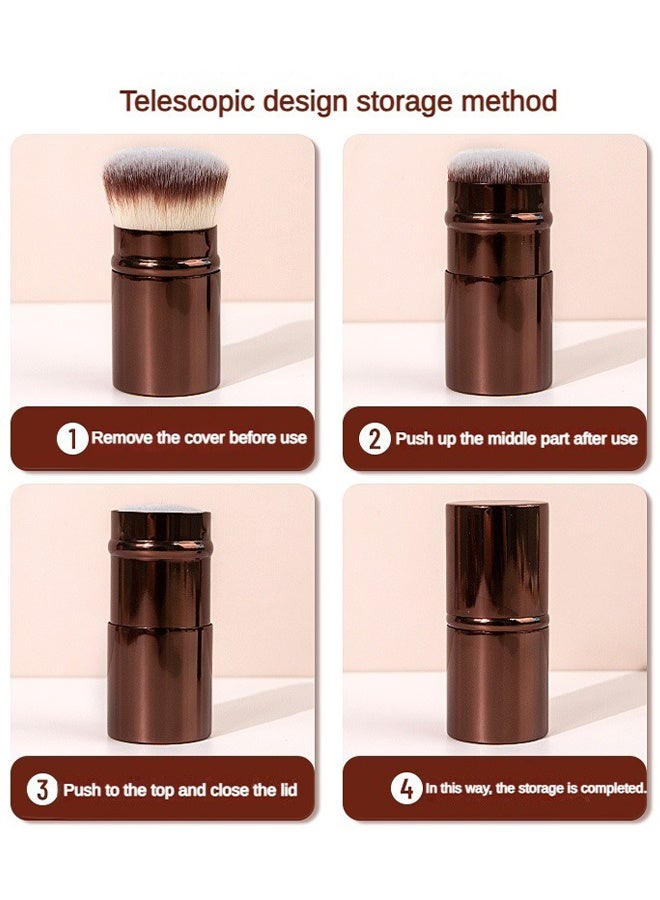 Telescopic design storage method

1 Remove the cover before use

2 Push up the middle part after use

3 Push to the top and close the lid

4 In this way, the storage is completed.