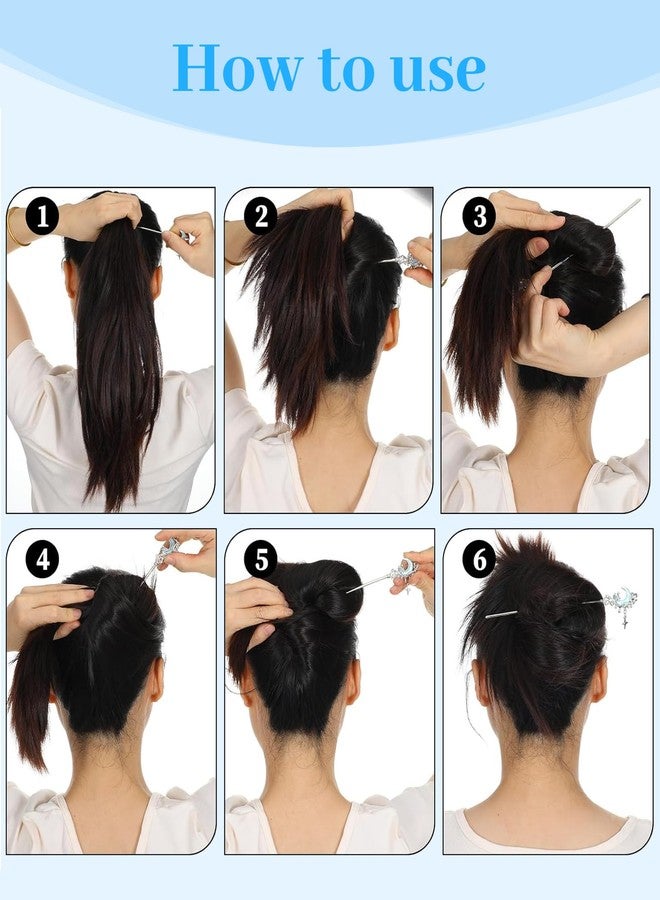 How to use

1

2

3

4

5

6