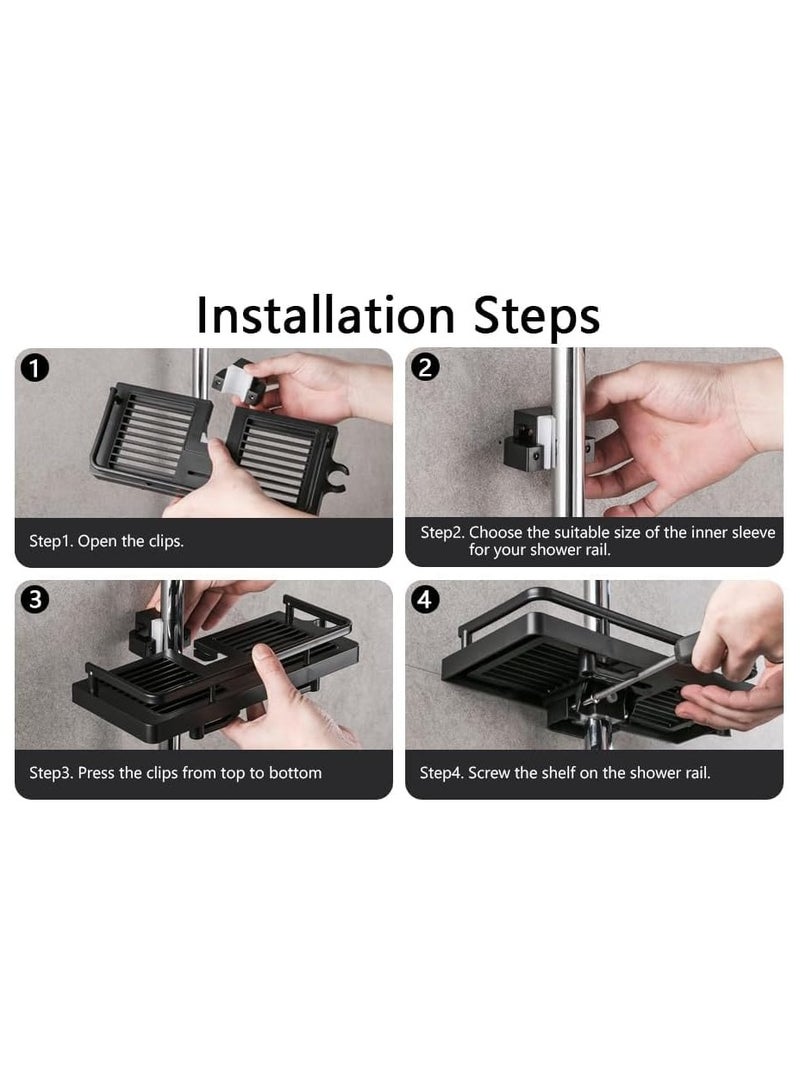 Installation Steps

1

Step1. Open the clips.

2

Step2. Choose the suitable size of the inner sleeve for your shower rail.

3

Step3. Press the clips from top to bottom

4

Step4. Screw the shelf on the shower rail.