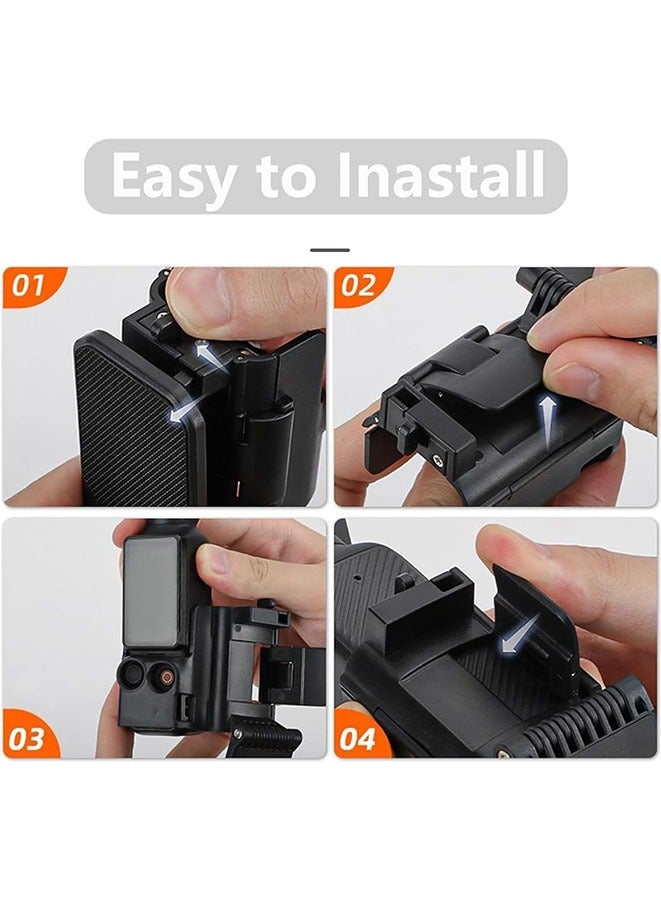 Easy to Inastall

01

02

03

04