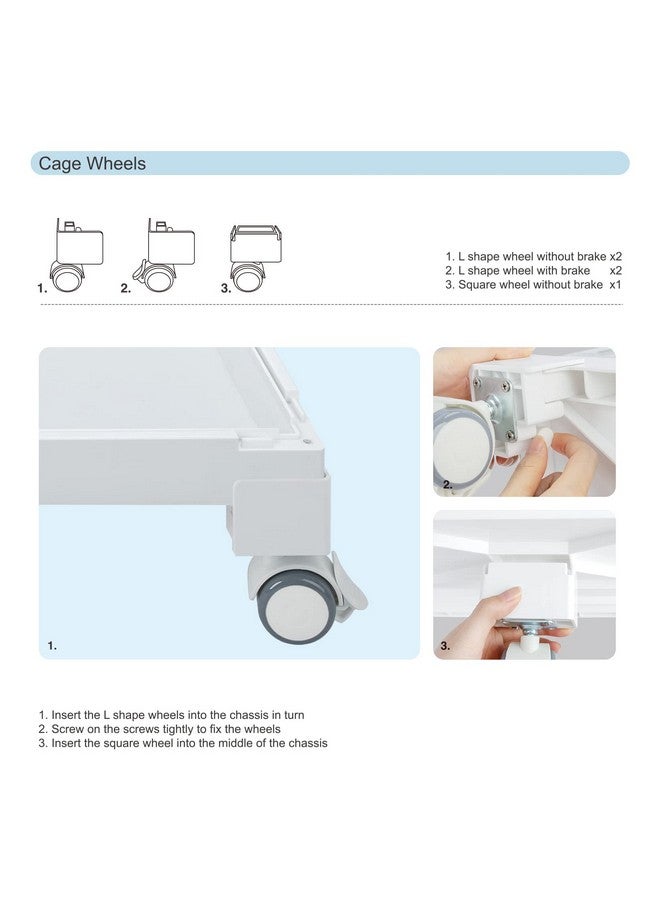 Cage Wheels

1.
2.
3.

1. L shape wheel without brake x2
2. L shape wheel with brake x2
3. Square wheel without brake x1

1.

2.

3.

1. Insert the L shape wheels into the chassis in turn
2. Screw on the screws tightly to fix the wheels
3. Insert the square wheel into the middle of the chassis