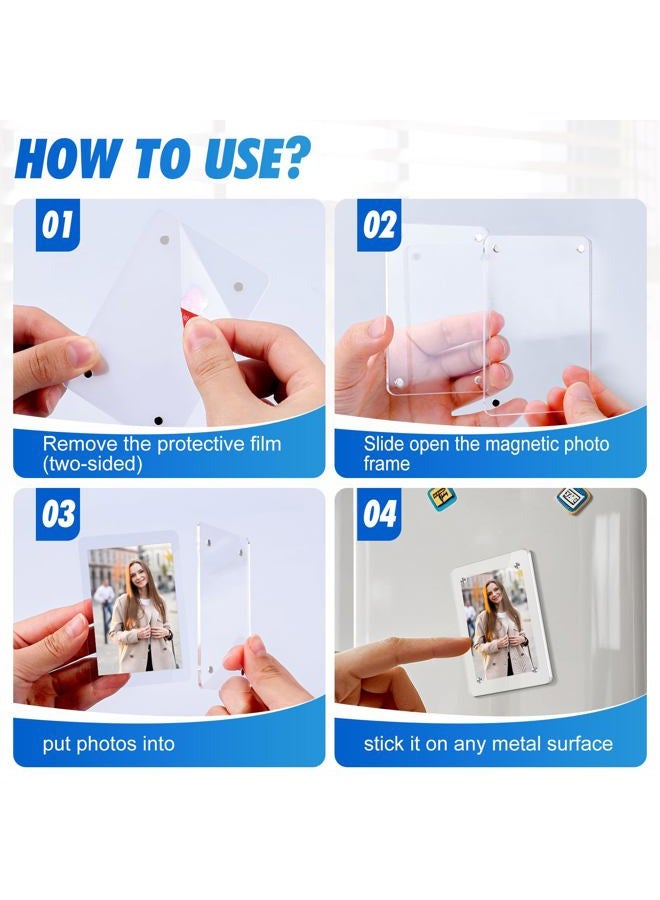 HOW TO USE?

01

Remove the protective film (two-sided)

02

Slide open the magnetic photo frame

03

put photos into

04

stick it on any metal surface