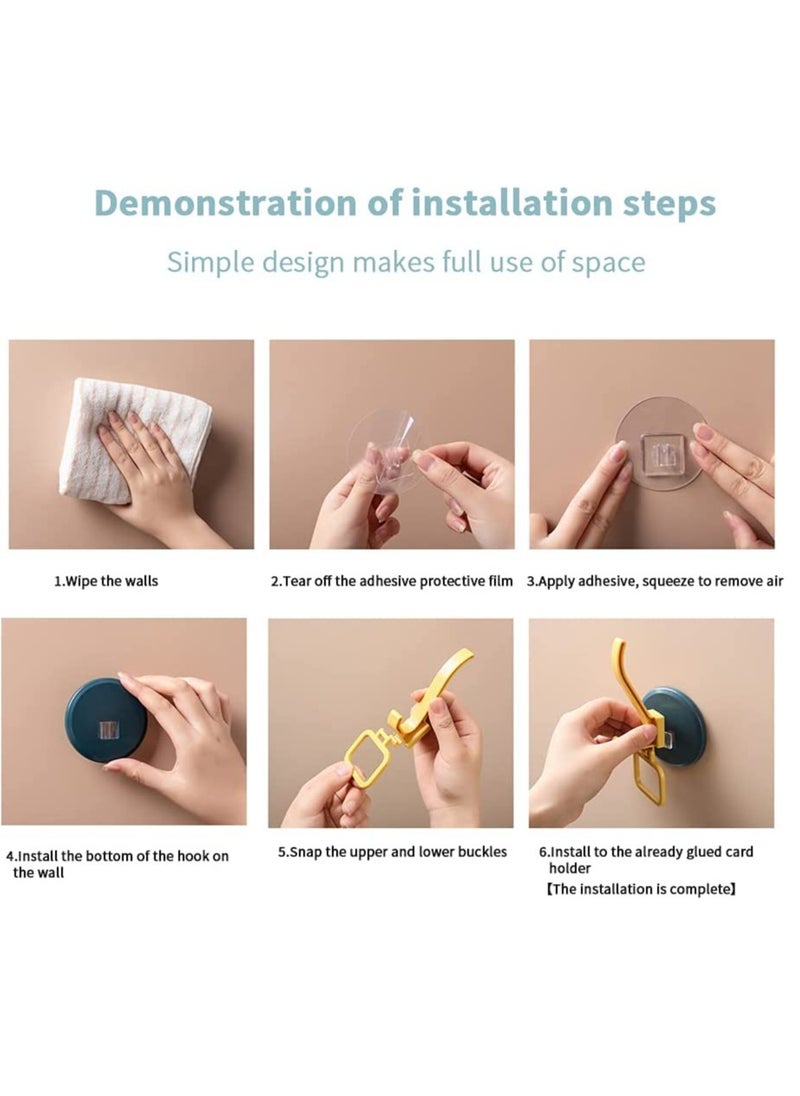 Demonstration of installation steps

Simple design makes full use of space

1.Wipe the walls

2.Tear off the adhesive protective film

3.Apply adhesive, squeeze to remove air

4.Install the bottom of the hook on the wall

5.Snap the upper and lower buckles

6.Install to the already glued card holder
【The installation is complete】