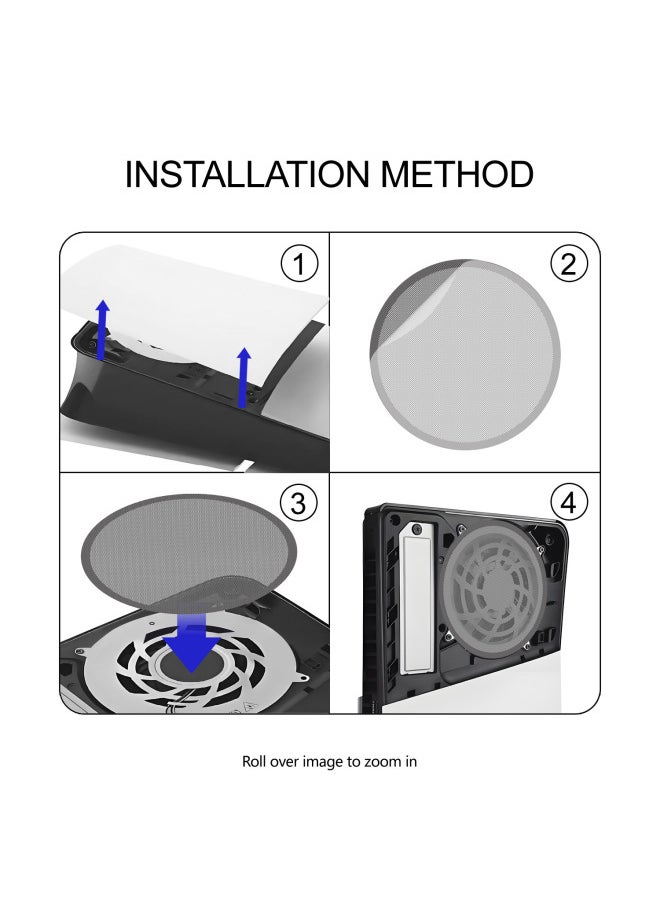 INSTALLATION METHOD

1

2

3

4

Roll over image to zoom in