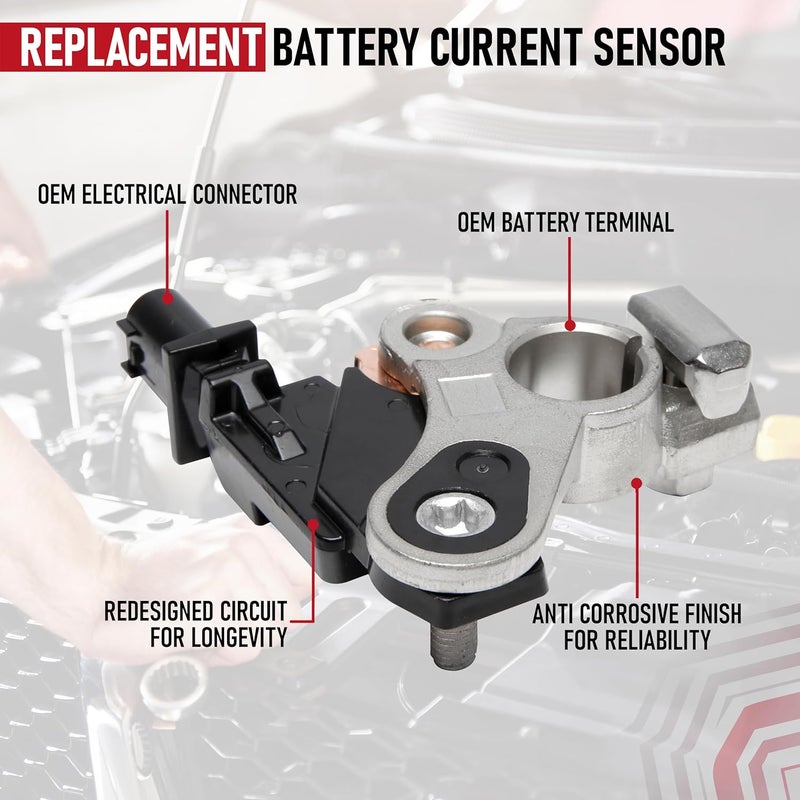 REPLACEMENT BATTERY CURRENT SENSOR

OEM ELECTRICAL CONNECTOR

OEM BATTERY TERMINAL

REDESIGNED CIRCUIT FOR LONGEVITY

ANTI CORROSIVE FINISH FOR RELIABILITY