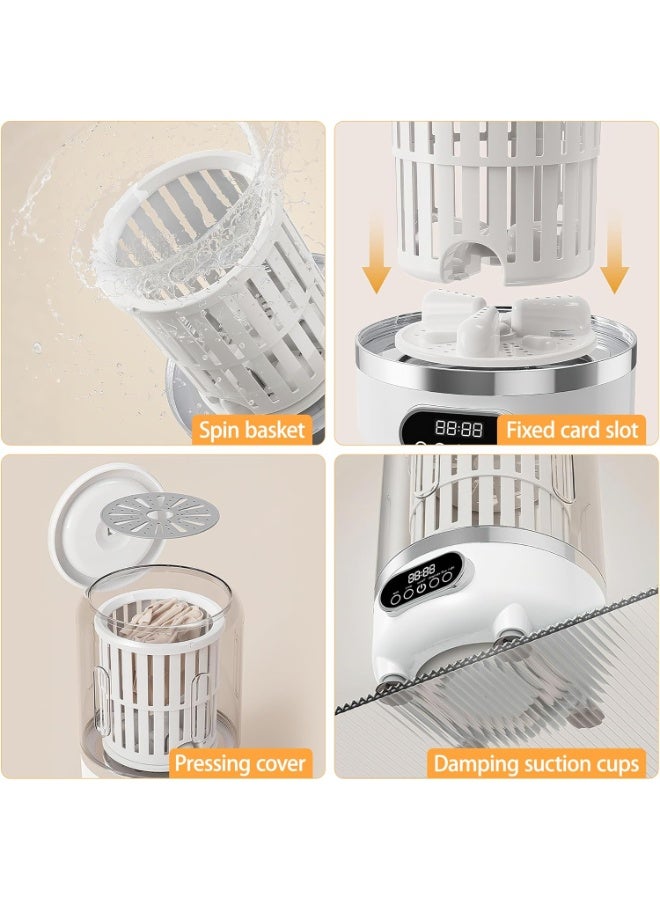 Spin basket

88:88

Fixed card slot

Pressing cover

88:88

Damping suction cups