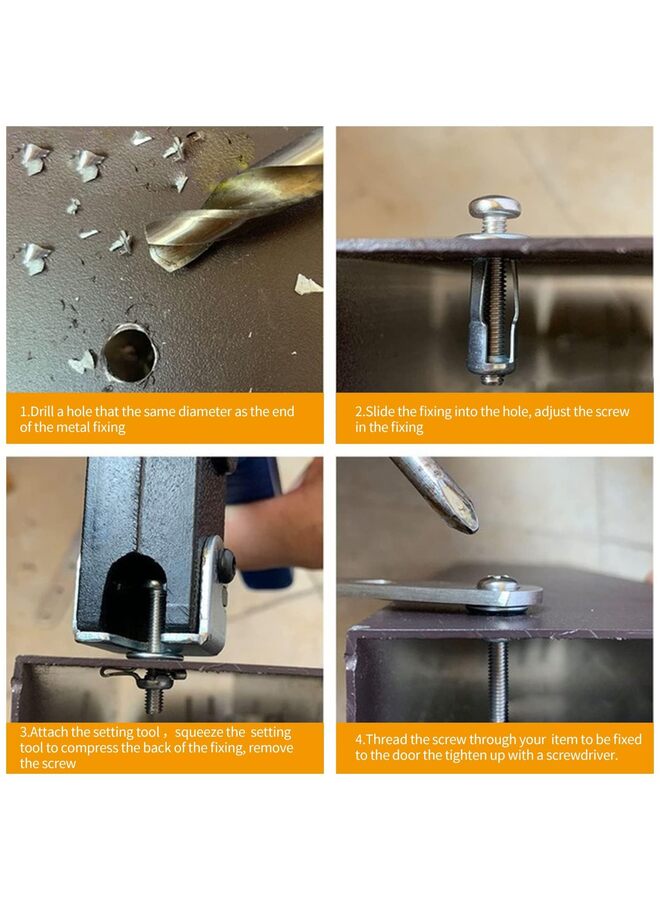 1.Drill a hole that the same diameter as the end of the metal fixing

2.Slide the fixing into the hole, adjust the screw in the fixing

3.Attach the setting tool， squeeze the setting tool to compress the back of the fixing, remove the screw

4.Thread the screw through your item to be fixed to the door the tighten up with a screwdriver.