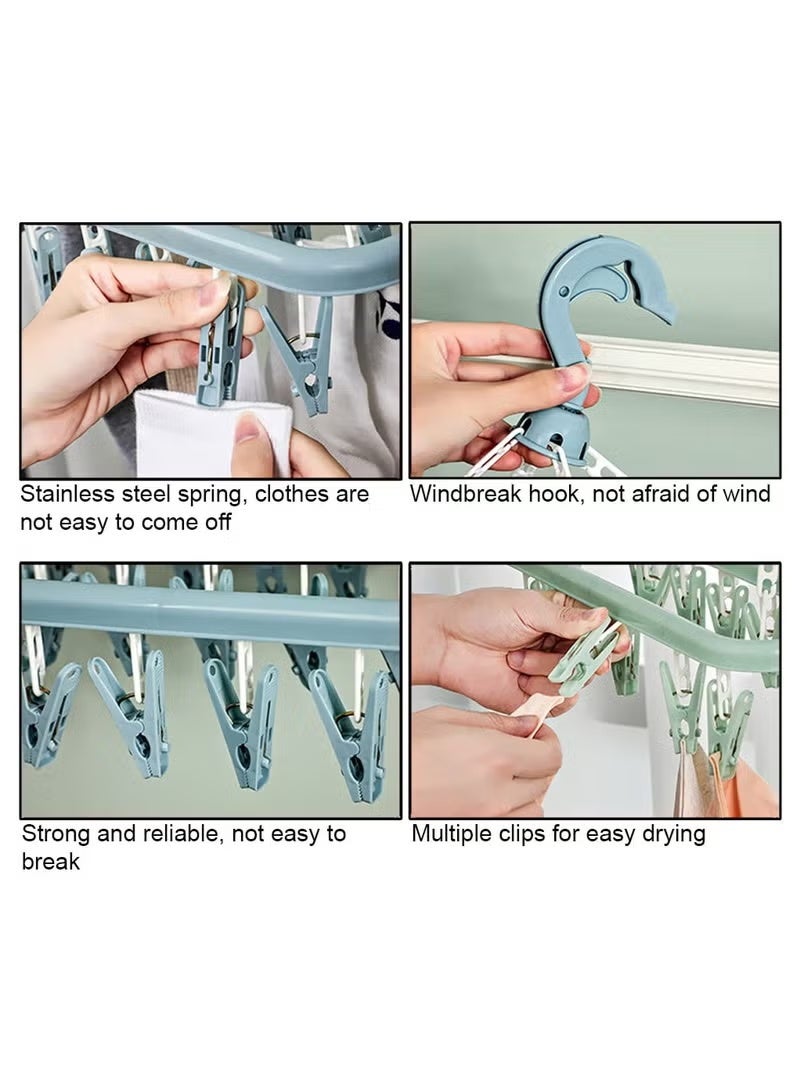 Stainless steel spring, clothes are not easy to come off

Windbreak hook, not afraid of wind

Strong and reliable, not easy to break

Multiple clips for easy drying