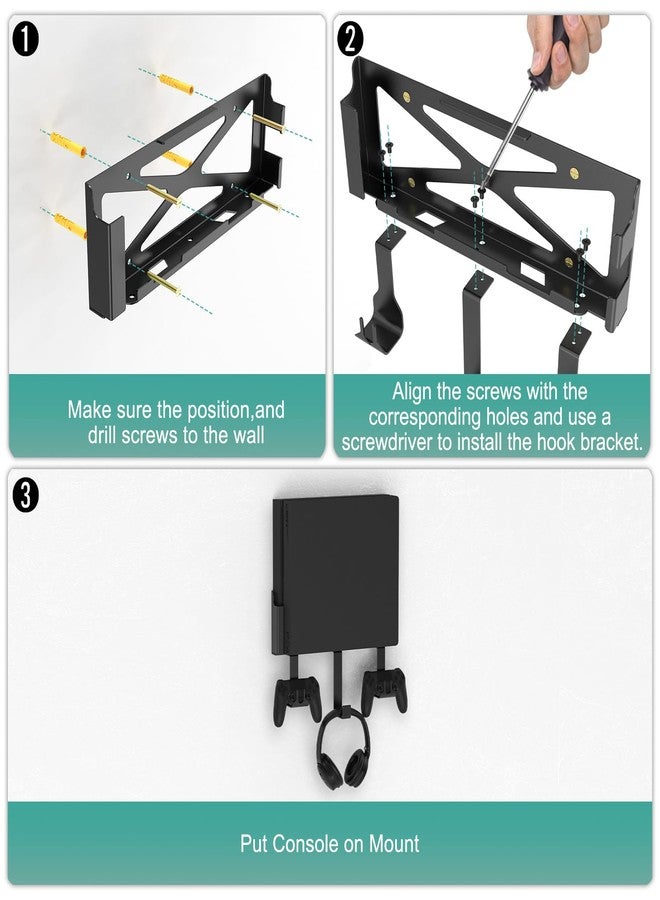 1

Make sure the position,and drill screws to the wall

2

Align the screws with the corresponding holes and use a screwdriver to install the hook bracket.

3

Put Console on Mount