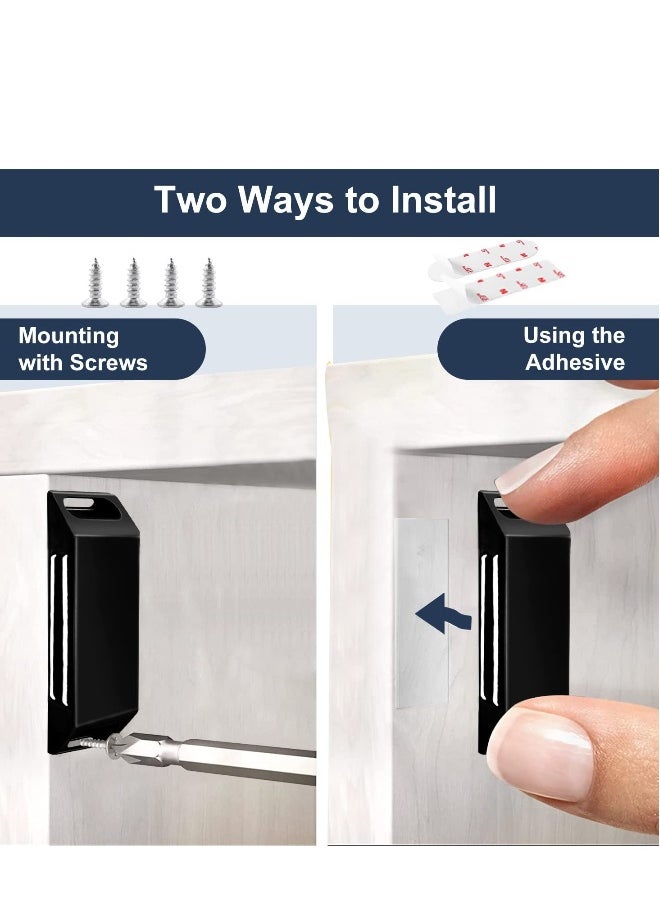 Two Ways to Install

Mounting with Screws

Using the Adhesive