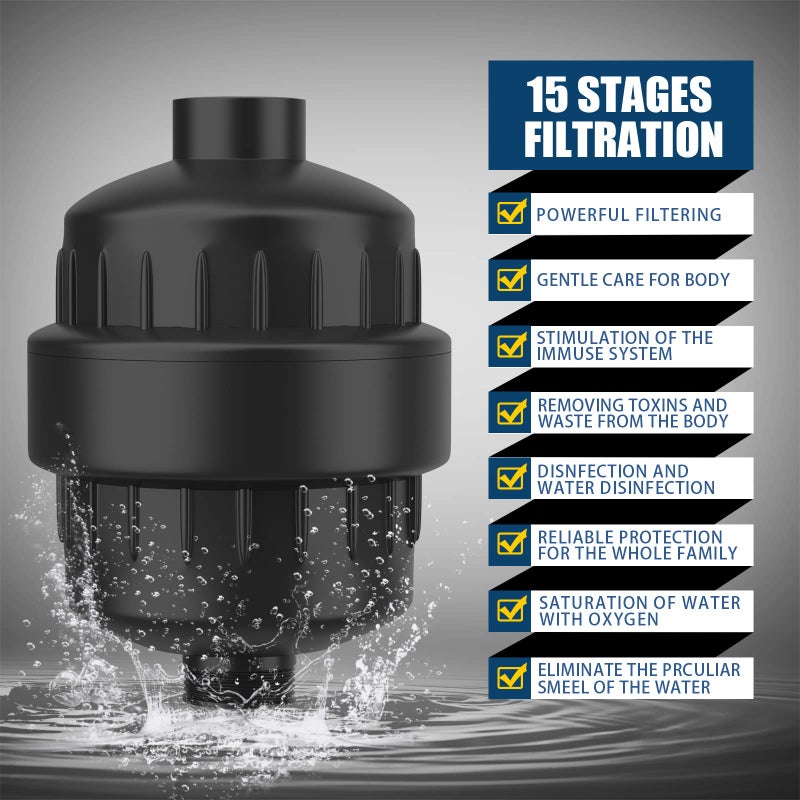 15 STAGES FILTRATION

POWERFUL FILTERING

GENTLE CARE FOR BODY

STIMULATION OF THE IMMUSE SYSTEM

REMOVING TOXINS AND WASTE FROM THE BODY

DISNFECTION AND WATER DISINFECTION

RELIABLE PROTECTION FOR THE WHOLE FAMILY

SATURATION OF WATER WITH OXYGEN

ELIMINATE THE PRCULIAR SMEEL OF THE WATER