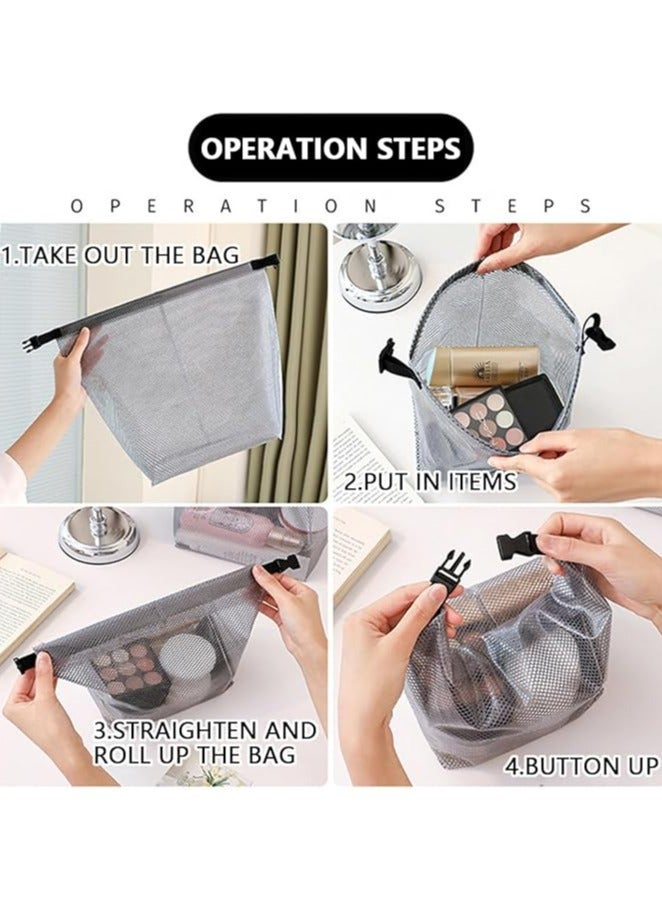 OPERATION STEPS

OPERATION STEPS

1.TAKE OUT THE BAG

2.PUT IN ITEMS

3.STRAIGHTEN AND ROLL UP THE BAG

4.BUTTON UP