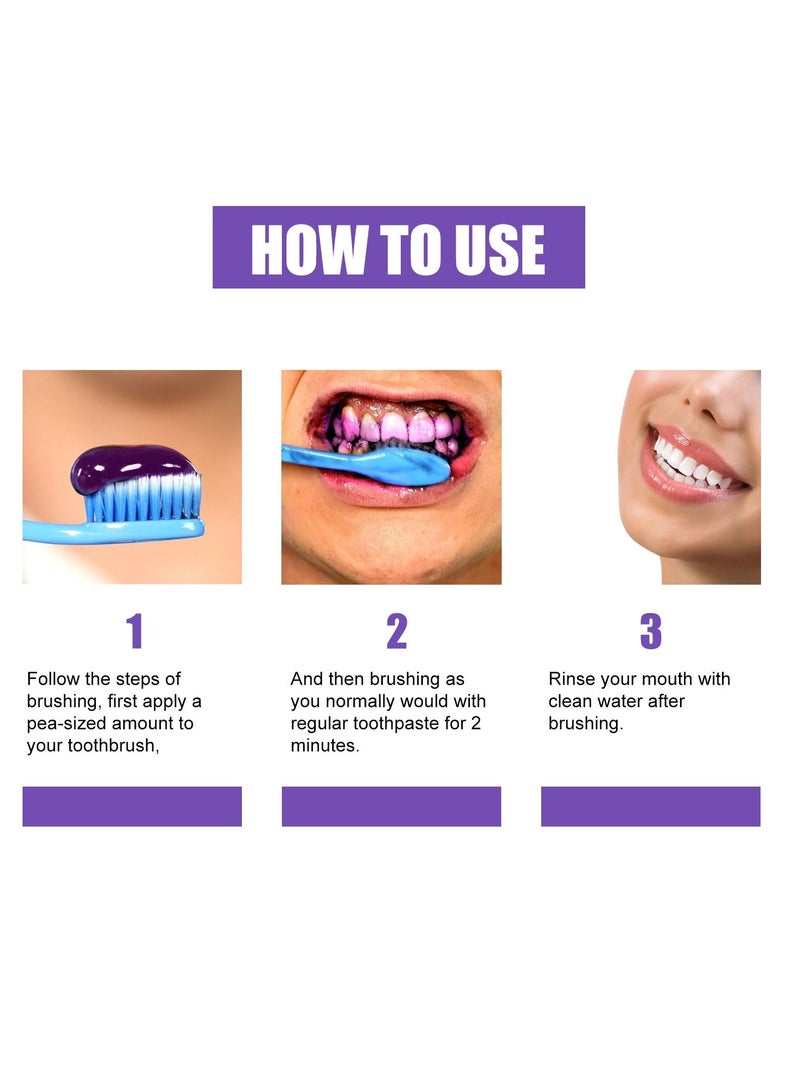 HOW TO USE

1

Follow the steps of brushing, first apply a pea-sized amount to your toothbrush,

2

And then brushing as you normally would with regular toothpaste for 2 minutes.

3

Rinse your mouth with clean water after brushing.