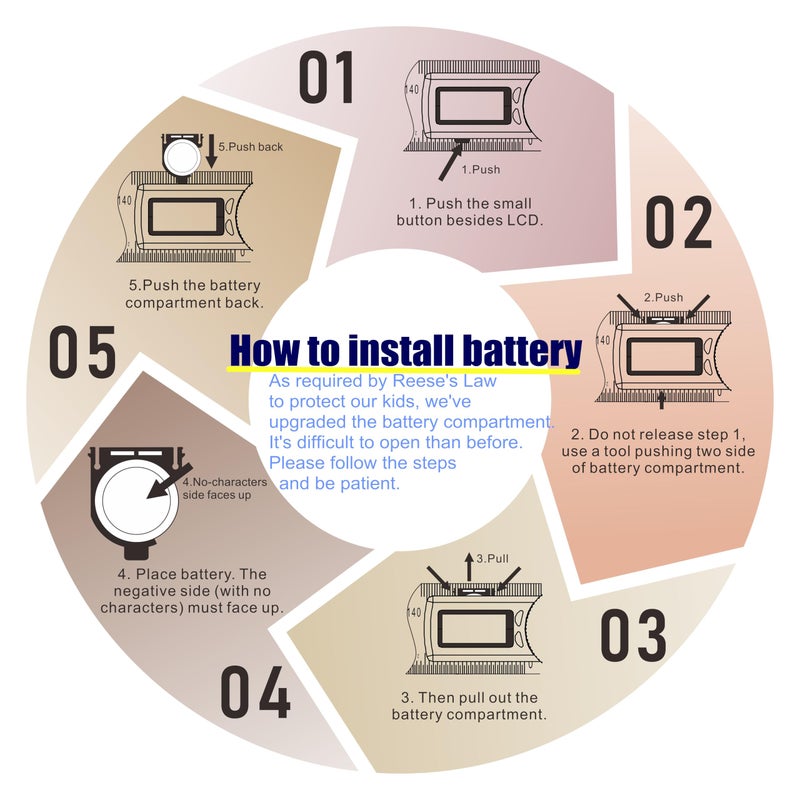 How to install battery

As required by Reese's Law to protect our kids, we've upgraded the battery compartment. It's difficult to open than before. Please follow the steps and be patient.

01

140

1.Push

1. Push the small button besides LCD.

02

2.Push

140

2. Do not release step 1, use a tool pushing two side of battery compartment.

03

3.Pull

140

3. Then pull out the battery compartment.

04

4.No-characters side faces up

4. Place battery. The negative side (with no characters) must face up.

05

5.Push back

140

5.Push the battery compartment back.