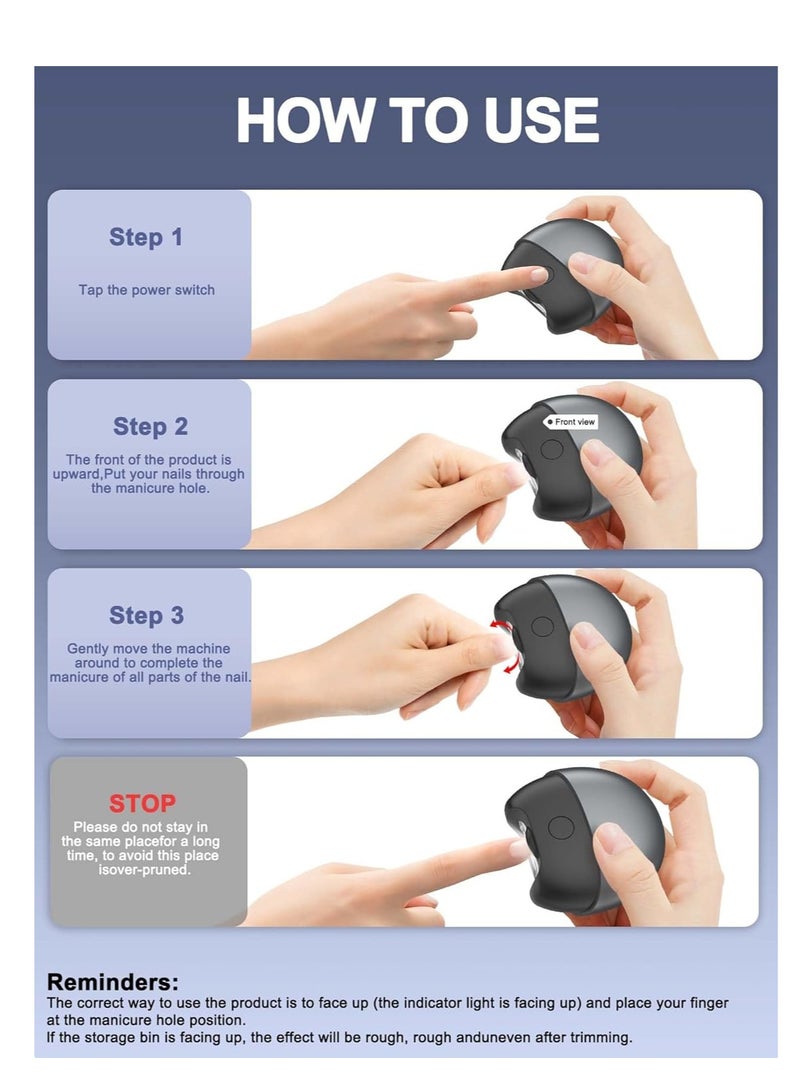 HOW TO USE

Step 1

Tap the power switch

Step 2

The front of the product is upward,Put your nails through the manicure hole.

Front view

Step 3

Gently move the machine around to complete the manicure of all parts of the nail.

STOP

Please do not stay in the same placefor a long time, to avoid this place isover-pruned.

Reminders:

The correct way to use the product is to face up (the indicator light is facing up) and place your finger at the manicure hole position.

If the storage bin is facing up, the effect will be rough, rough anduneven after trimming.