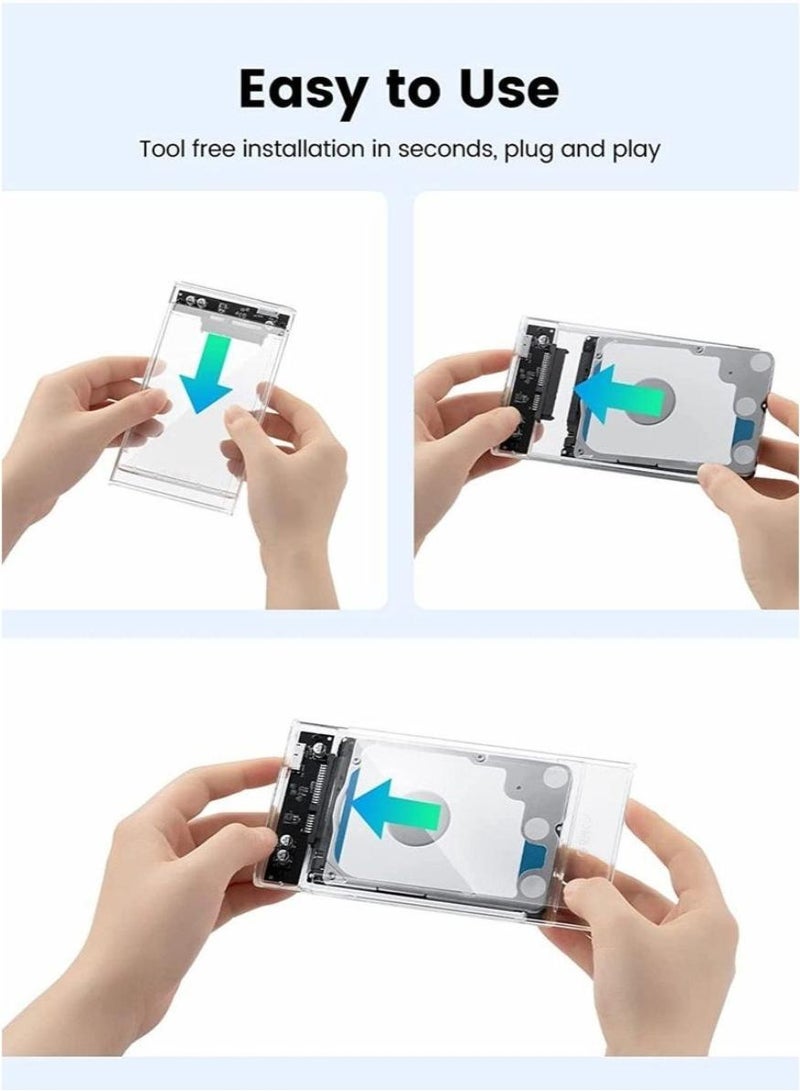 Easy to Use

Tool free installation in seconds, plug and play