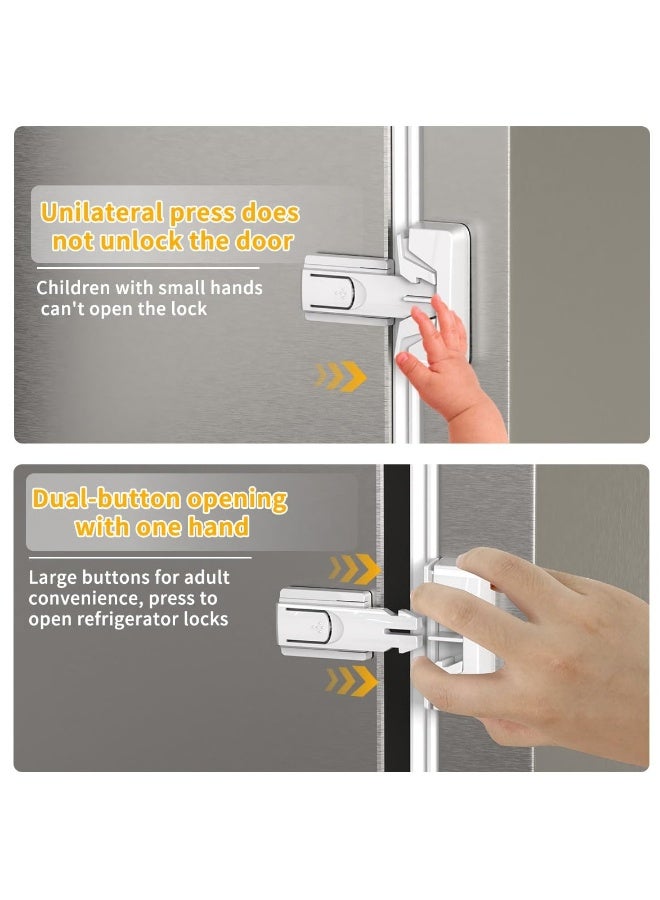 Unilateral press does not unlock the door

Children with small hands can't open the lock

Dual-button opening with one hand

Large buttons for adult convenience, press to open refrigerator locks