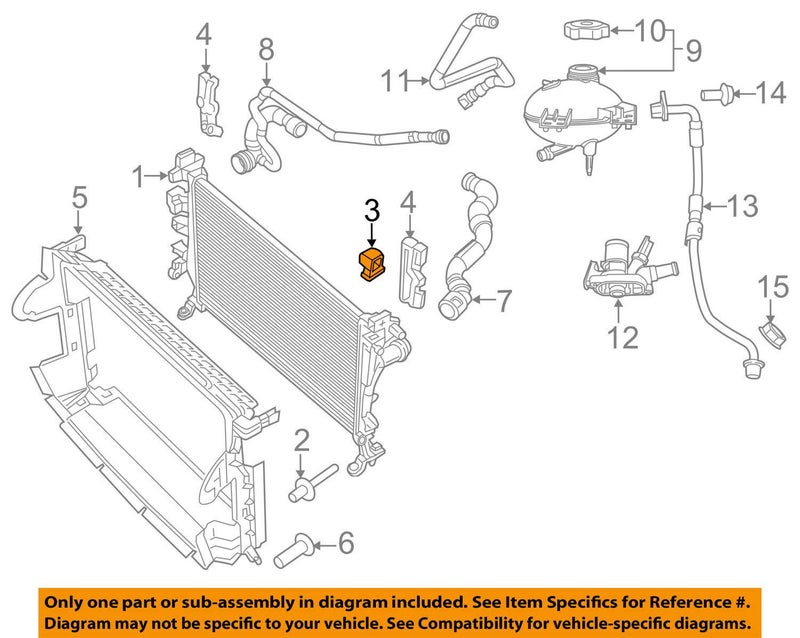 4
8
11
10
9
14
1
5
3
4
7
13
12
15
2
6

Only one part or sub-assembly in diagram included. See Item Specifics for Reference #. Diagram may not be specific to your vehicle. See Compatibility for vehicle-specific diagrams.