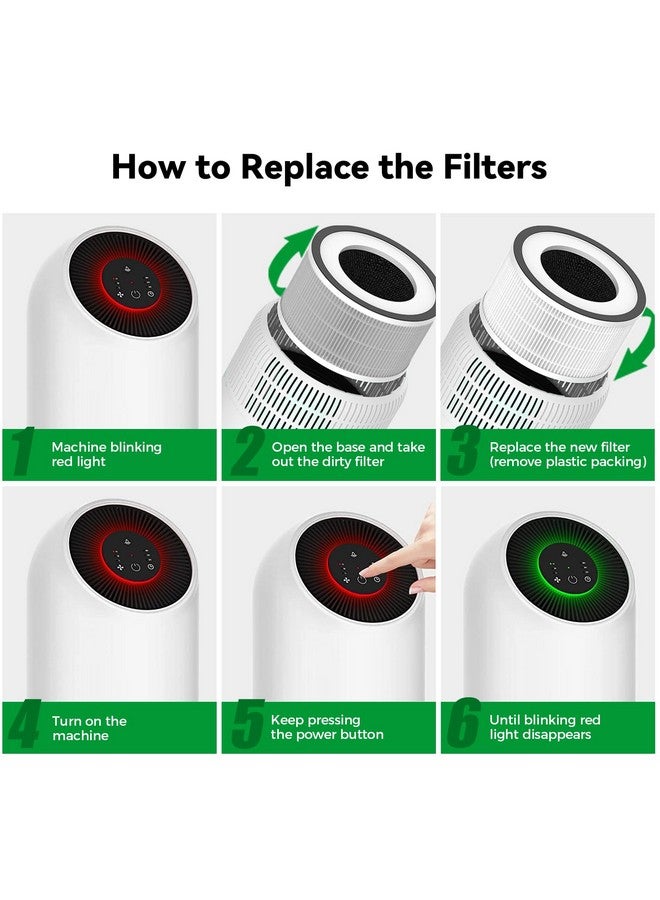 How to Replace the Filters

1 Machine blinking red light

2 Open the base and take out the dirty filter

3 Replace the new filter (remove plastic packing)

4 Turn on the machine

5 Keep pressing the power button

6 Until blinking red light disappears