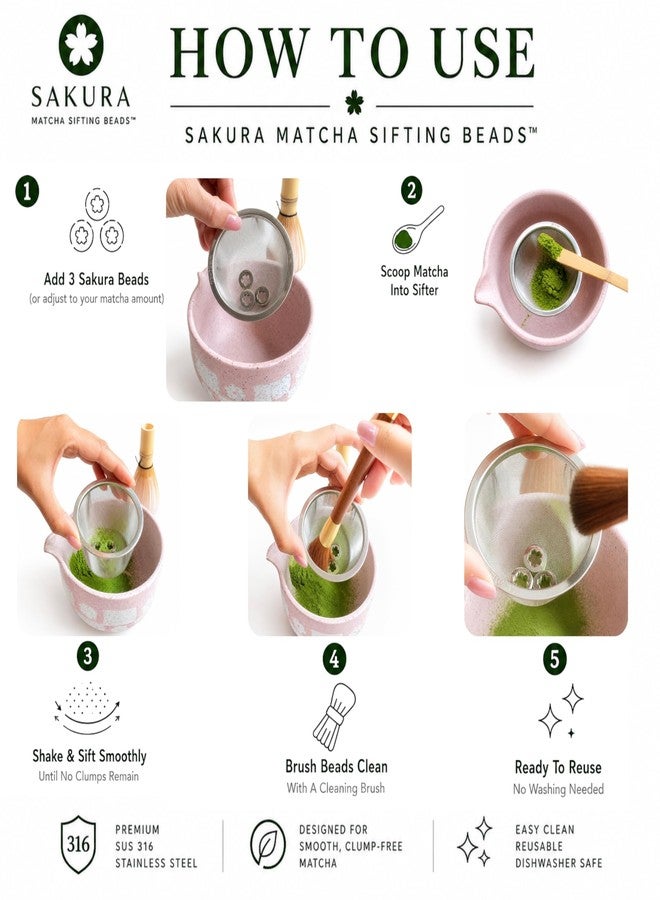 SAKURA
MATCHA SIFTING BEADS™

HOW TO USE

SAKURA MATCHA SIFTING BEADS™

1

Add 3 Sakura Beads
(or adjust to your matcha amount)

2

Scoop Matcha Into Sifter

3

Shake & Sift Smoothly
Until No Clumps Remain

4

Brush Beads Clean
With A Cleaning Brush

5

Ready To Reuse
No Washing Needed

316

PREMIUM SUS 316 STAINLESS STEEL

DESIGNED FOR SMOOTH, CLUMP-FREE MATCHA

EASY CLEAN REUSABLE DISHWASHER SAFE