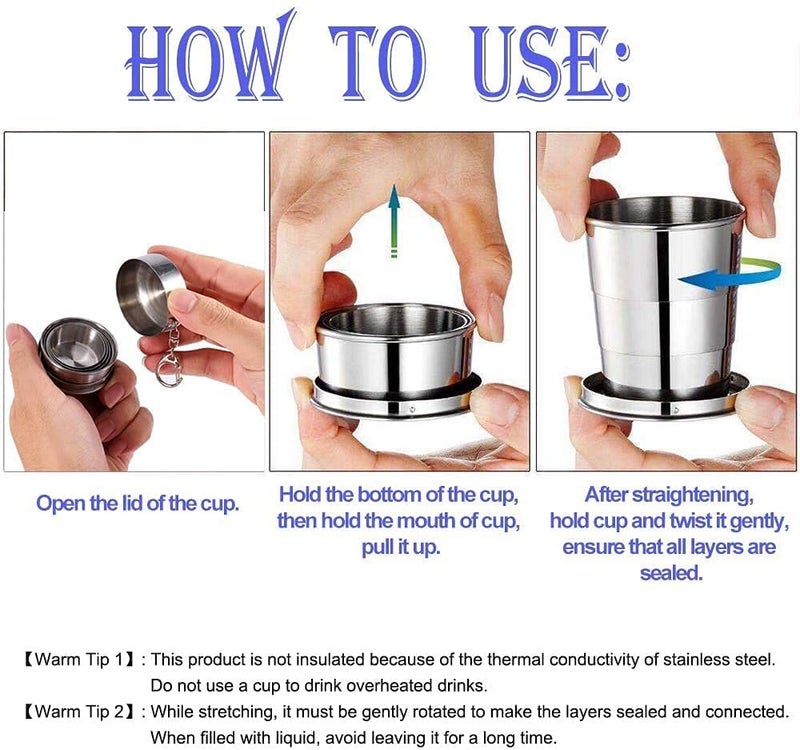 HOW TO USE:

Open the lid of the cup.

Hold the bottom of the cup, then hold the mouth of cup, pull it up.

After straightening, hold cup and twist it gently, ensure that all layers are sealed.

【Warm Tip 1】: This product is not insulated because of the thermal conductivity of stainless steel. Do not use a cup to drink overheated drinks.

【Warm Tip 2】: While stretching, it must be gently rotated to make the layers sealed and connected. When filled with liquid, avoid leaving it for a long time.