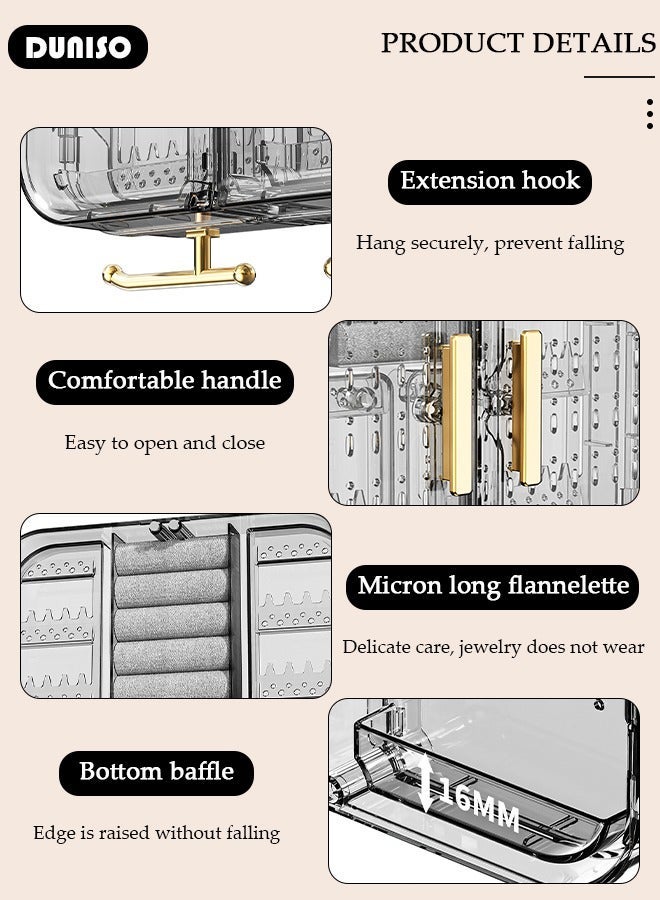 DUNISO

PRODUCT DETAILS

Extension hook

Hang securely, prevent falling

Comfortable handle

Easy to open and close

Micron long flannelette

Delicate care, jewelry does not wear

Bottom baffle

Edge is raised without falling

16MM