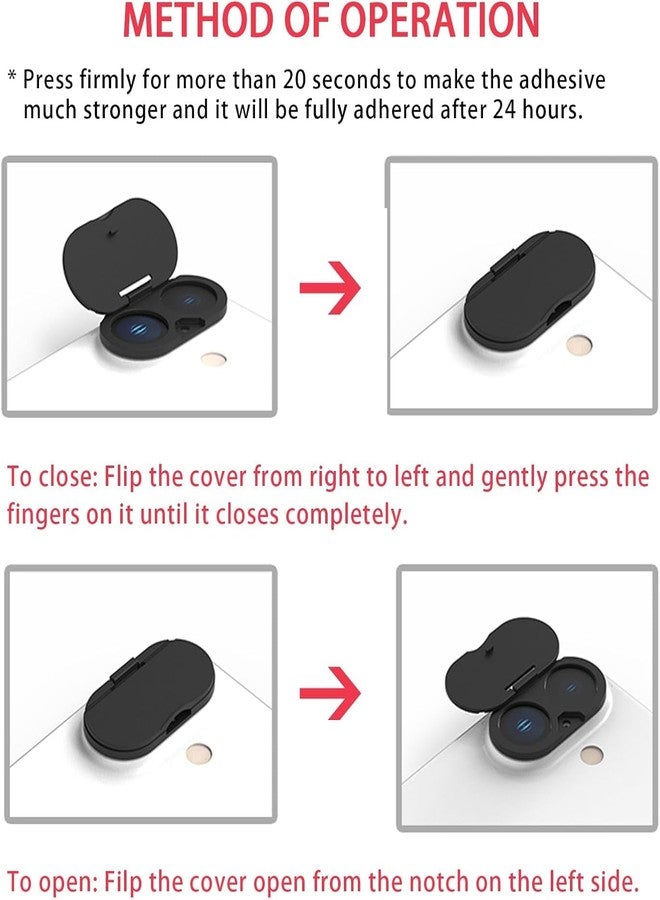 METHOD OF OPERATION

* Press firmly for more than 20 seconds to make the adhesive much stronger and it will be fully adhered after 24 hours.

To close: Flip the cover from right to left and gently press the fingers on it until it closes completely.

To open: Filp the cover open from the notch on the left side.