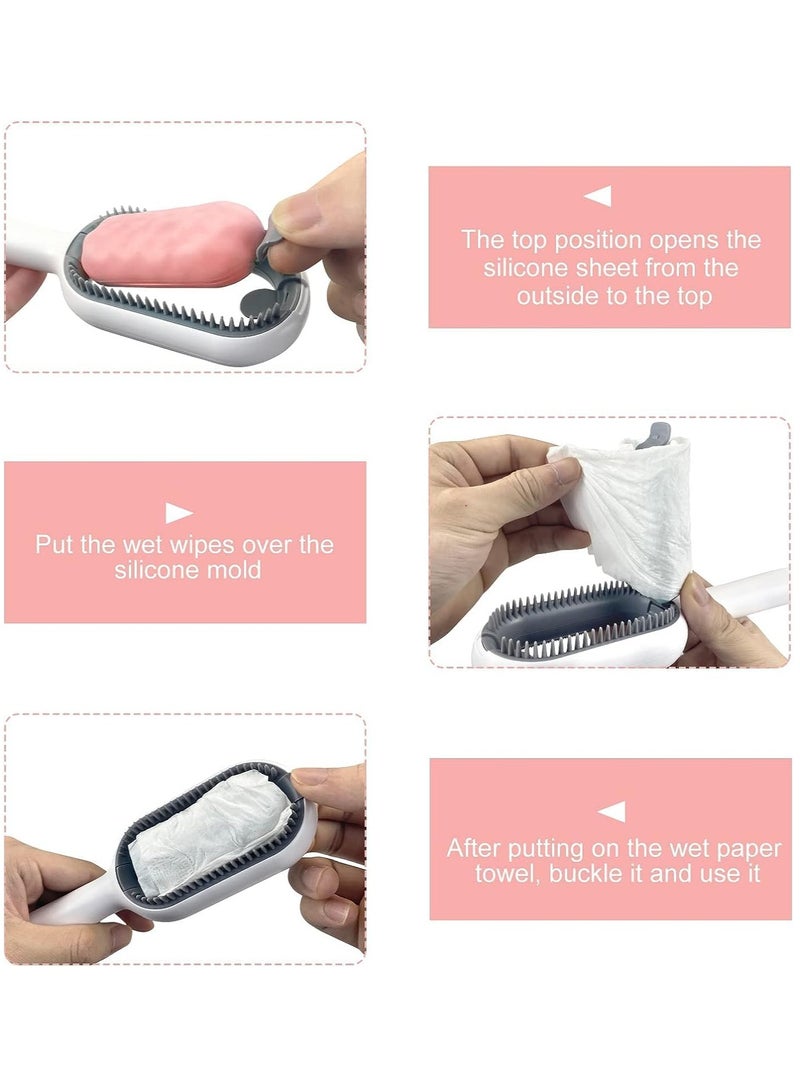 The top position opens the silicone sheet from the outside to the top

Put the wet wipes over the silicone mold

After putting on the wet paper towel, buckle it and use it