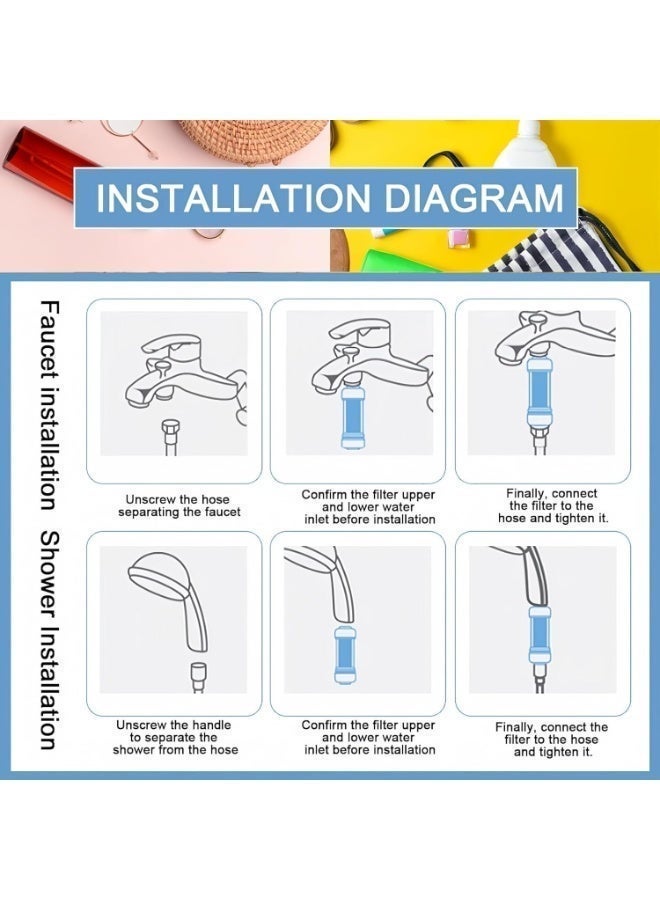 INSTALLATION DIAGRAM

Faucet installation

Unscrew the hose separating the faucet

Confirm the filter upper and lower water inlet before installation

Finally, connect the filter to the hose and tighten it.

Shower Installation

Unscrew the handle to separate the shower from the hose

Confirm the filter upper and lower water inlet before installation

Finally, connect the filter to the hose and tighten it.