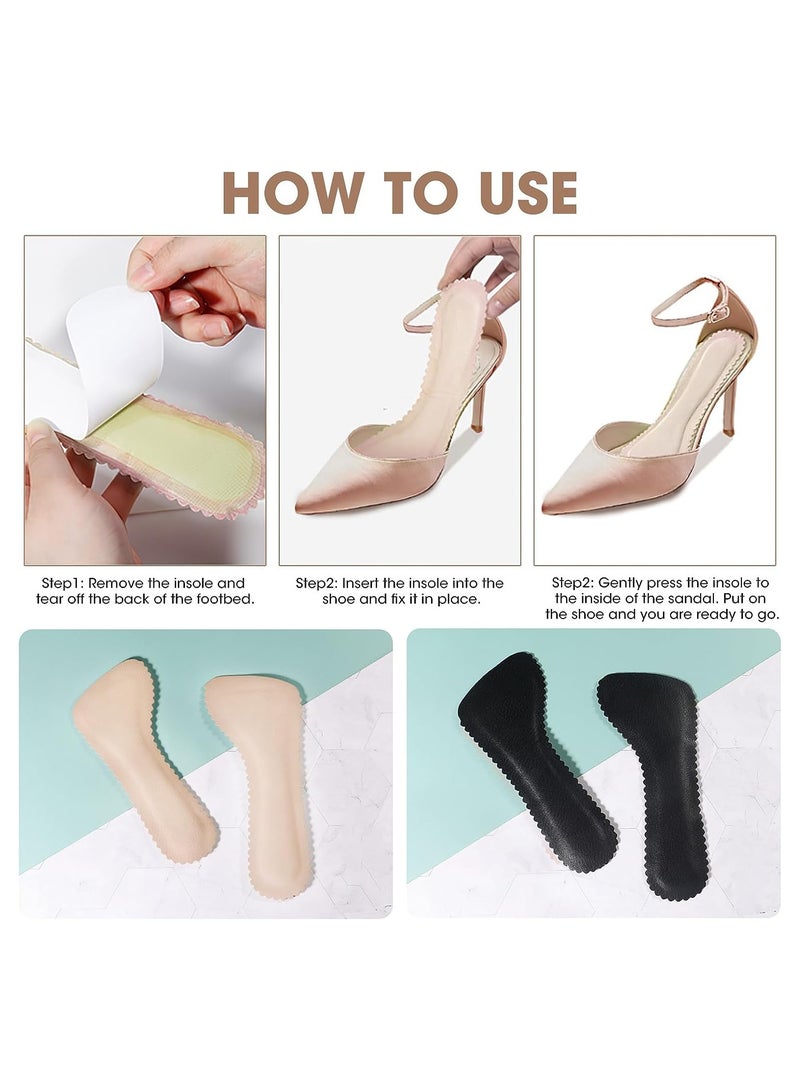 HOW TO USE

Step1: Remove the insole and tear off the back of the footbed.

Step2: Insert the insole into the shoe and fix it in place.

Step2: Gently press the insole to the inside of the sandal. Put on the shoe and you are ready to go.