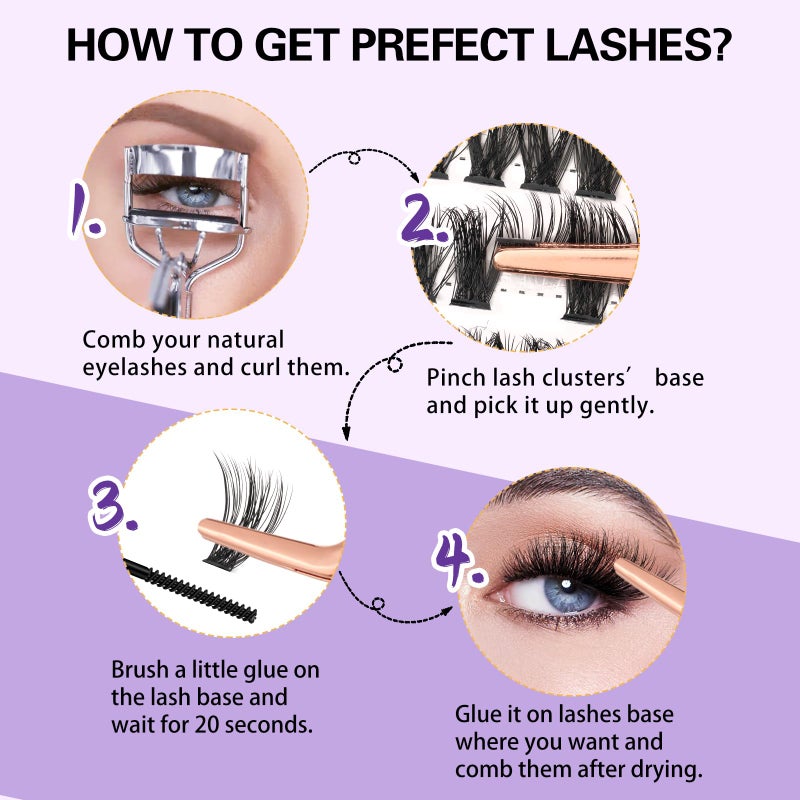 HOW TO GET PREFECT LASHES?

1.

Comb your natural eyelashes and curl them.

2.

Pinch lash clusters′ base and pick it up gently.

3.

Brush a little glue on the lash base and wait for 20 seconds.

4.

Glue it on lashes base where you want and comb them after drying.