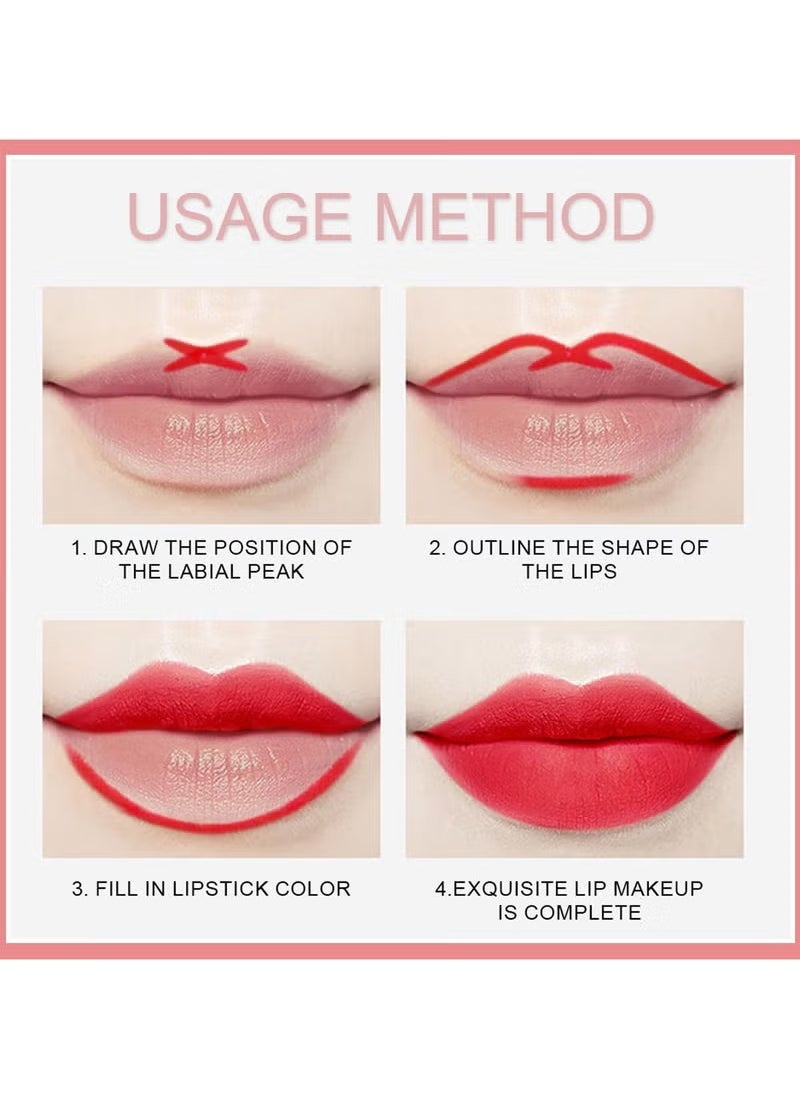 USAGE METHOD

1. DRAW THE POSITION OF THE LABIAL PEAK

2. OUTLINE THE SHAPE OF THE LIPS

3. FILL IN LIPSTICK COLOR

4.EXQUISITE LIP MAKEUP IS COMPLETE