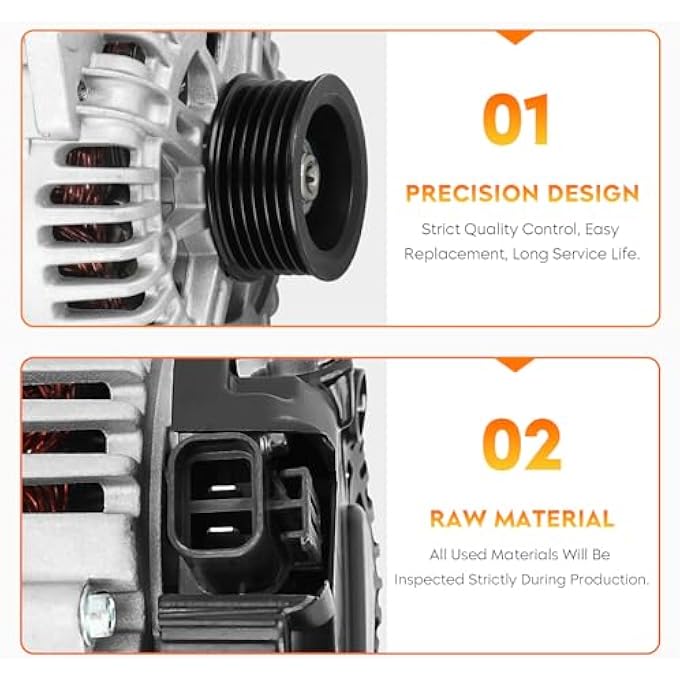 01

PRECISION DESIGN

Strict Quality Control, Easy Replacement, Long Service Life.

02

RAW MATERIAL

All Used Materials Will Be Inspected Strictly During Production.