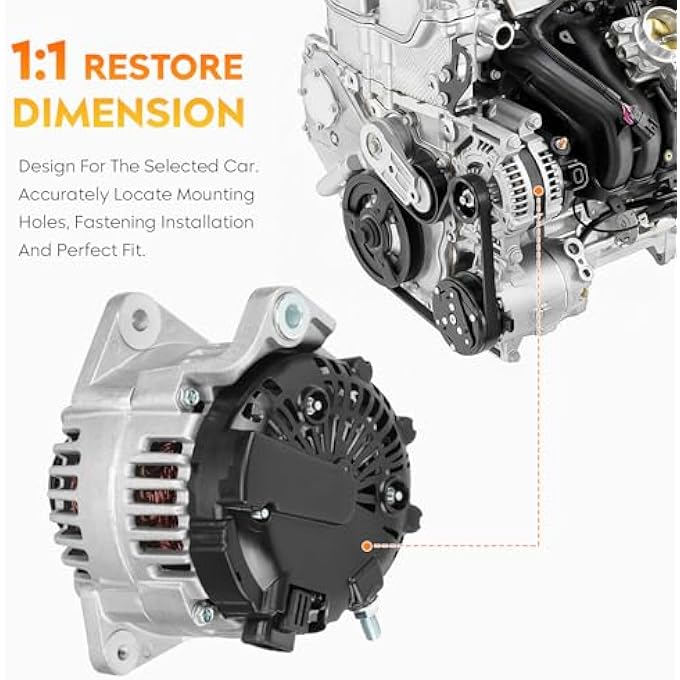 1:1 RESTORE DIMENSION

Design For The Selected Car. Accurately Locate Mounting Holes, Fastening Installation And Perfect Fit.