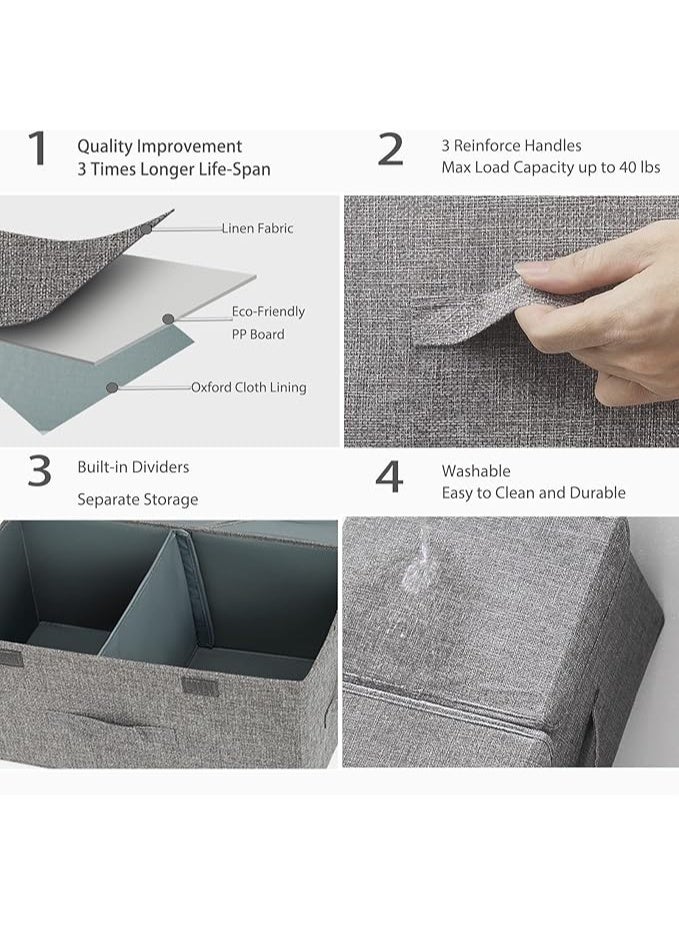 1 Quality Improvement
3 Times Longer Life-Span

Linen Fabric

Eco-Friendly
PP Board

Oxford Cloth Lining

2 3 Reinforce Handles
Max Load Capacity up to 40 lbs

3 Built-in Dividers
Separate Storage

4 Washable
Easy to Clean and Durable