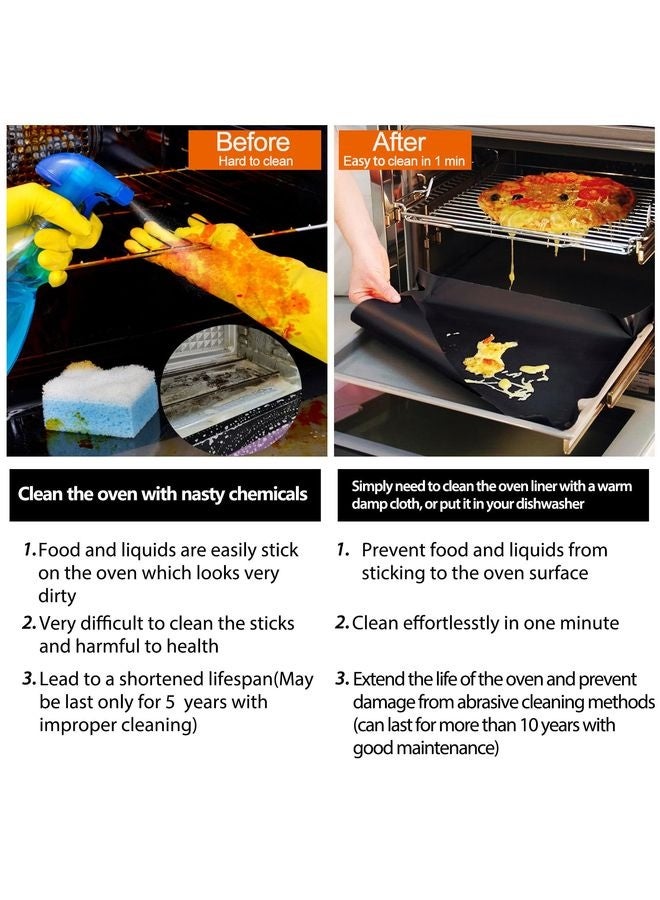 Before
Hard to clean

Clean the oven with nasty chemicals

1. Food and liquids are easily stick on the oven which looks very dirty

2. Very difficult to clean the sticks and harmful to health

3. Lead to a shortened lifespan(May be last only for 5 years with improper cleaning)

After
Easy to clean in 1 min

Simply need to clean the oven liner with a warm damp cloth, or put it in your dishwasher

1. Prevent food and liquids from sticking to the oven surface

2. Clean effortlesstly in one minute

3. Extend the life of the oven and prevent damage from abrasive cleaning methods (can last for more than 10 years with good maintenance)