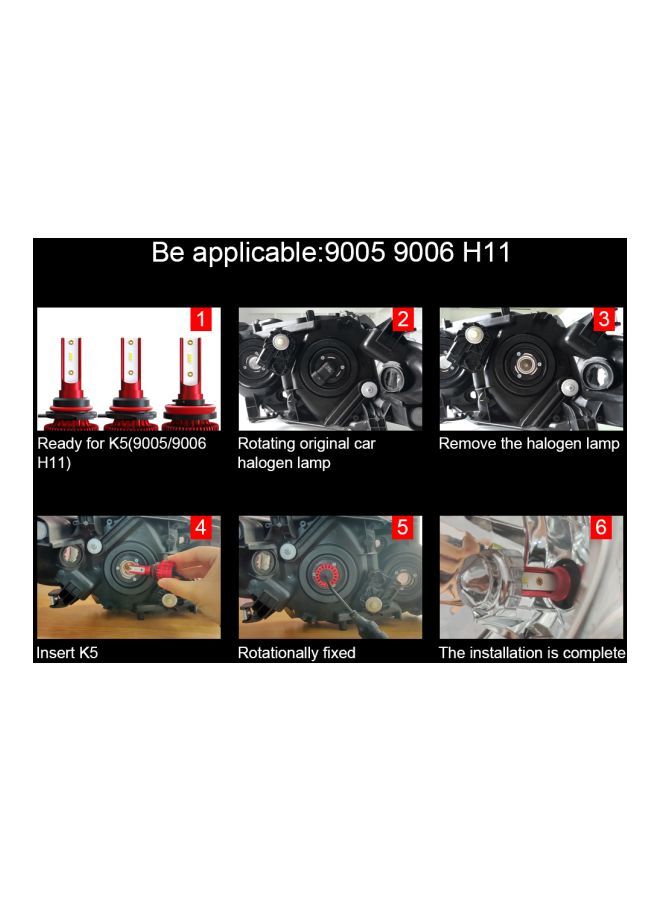 Be applicable:9005 9006 H11

1

Ready for K5(9005/9006 H11)

2

Rotating original car halogen lamp

3

Remove the halogen lamp

4

Insert K5

5

Rotationally fixed

6

The installation is complete