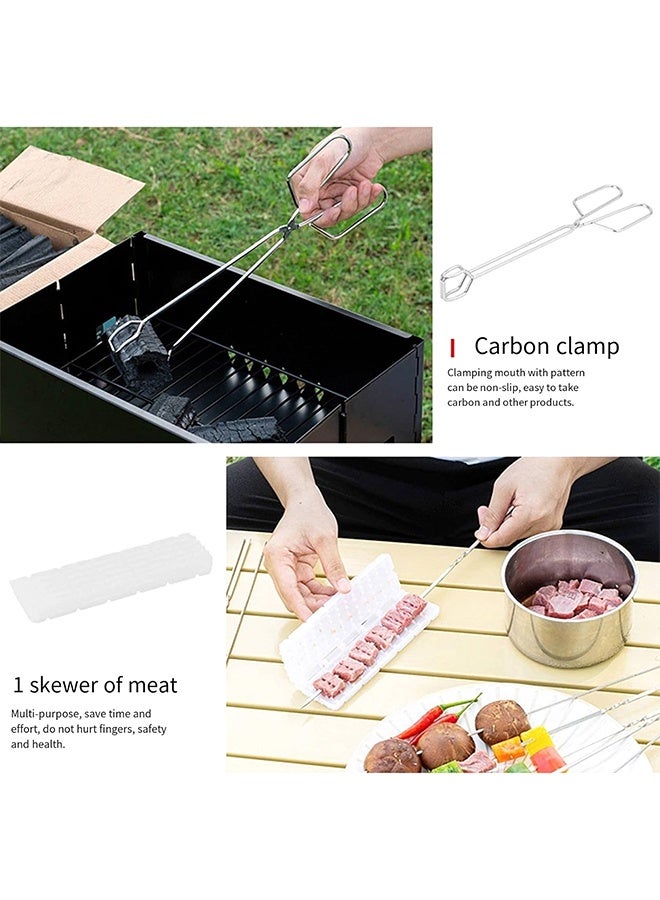 Carbon clamp

Clamping mouth with pattern can be non-slip, easy to take carbon and other products.

1 skewer of meat

Multi-purpose, save time and effort, do not hurt fingers, safety and health.