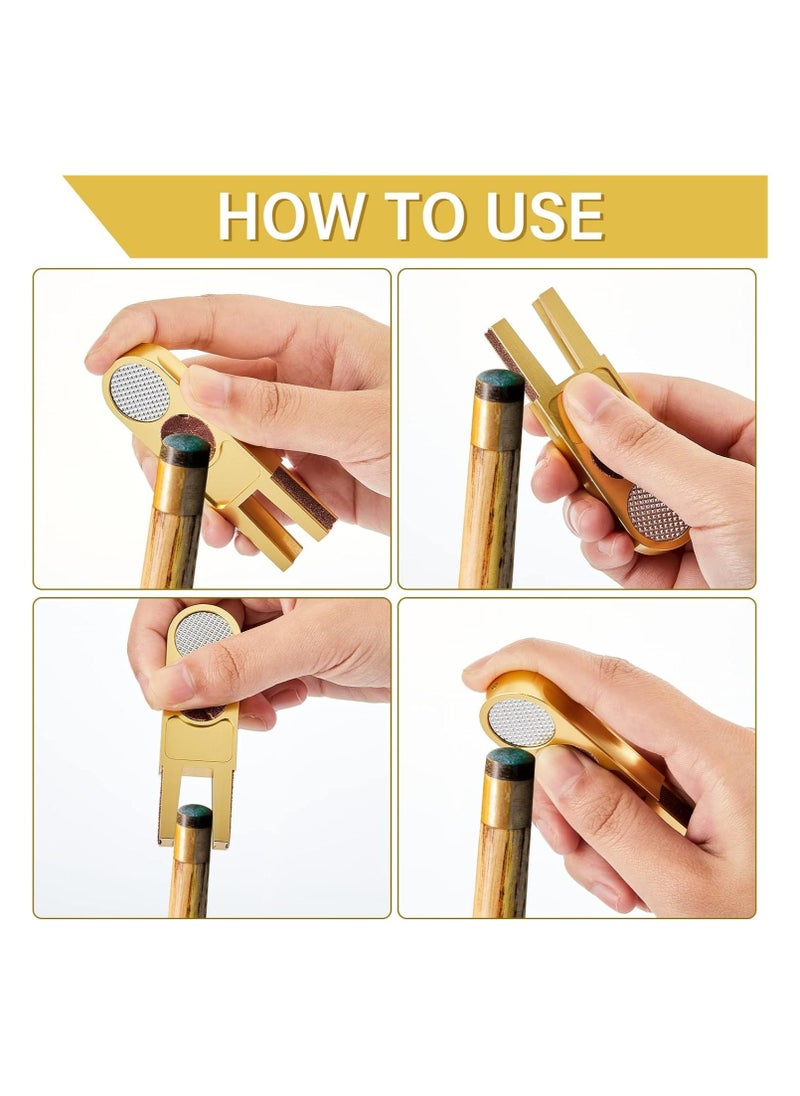 HOW TO USE