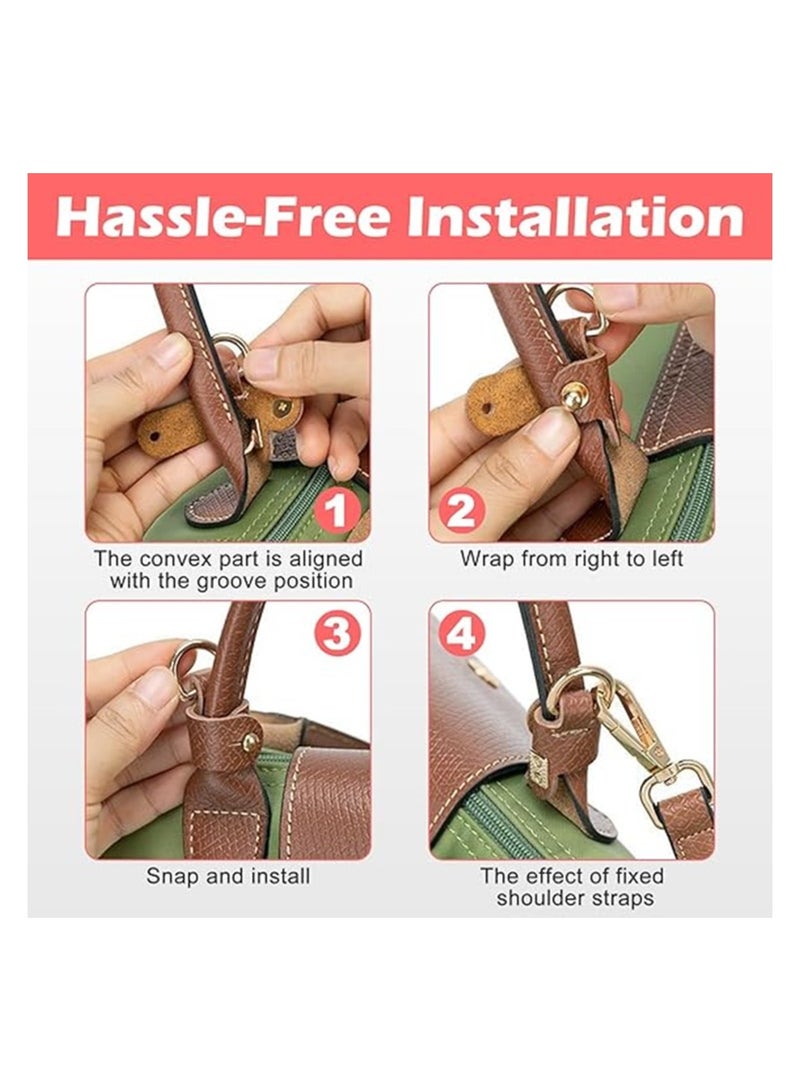 Hassle-Free Installation

1

The convex part is aligned with the groove position

2

Wrap from right to left

3

Snap and install

4

The effect of fixed shoulder straps