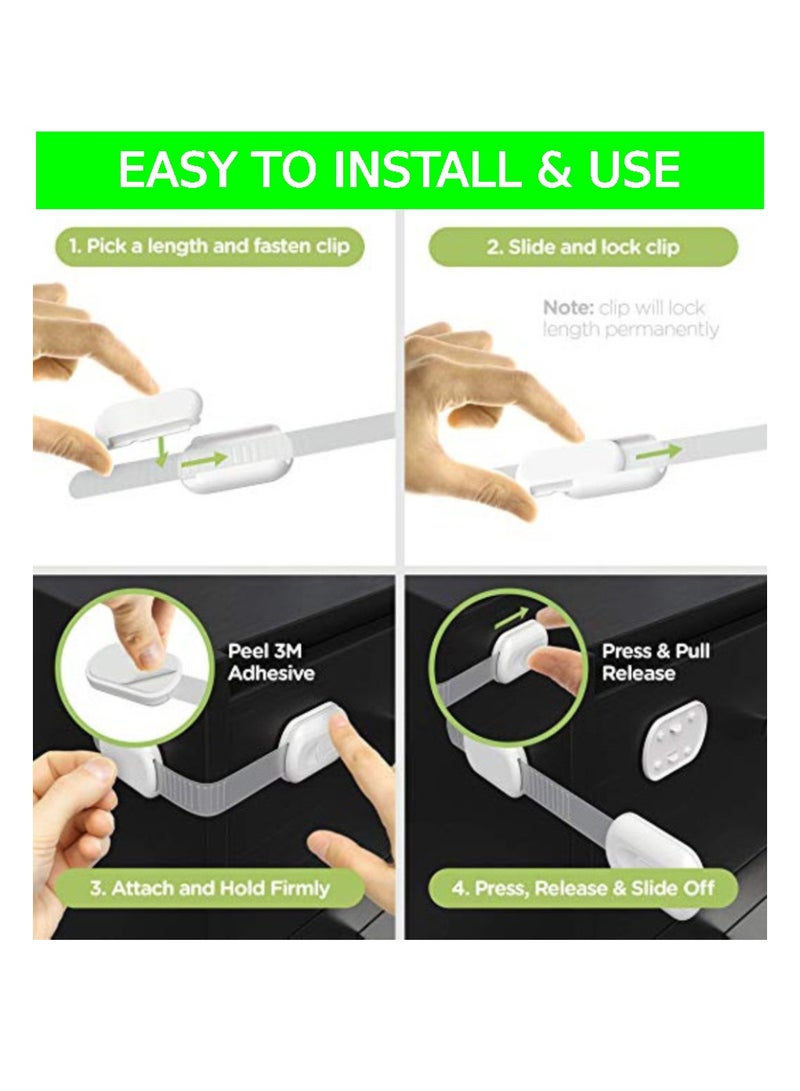 EASY TO INSTALL & USE

1. Pick a length and fasten clip

2. Slide and lock clip

Note: clip will lock length permanently

Peel 3M Adhesive

3. Attach and Hold Firmly

Press & Pull Release

4. Press, Release & Slide Off