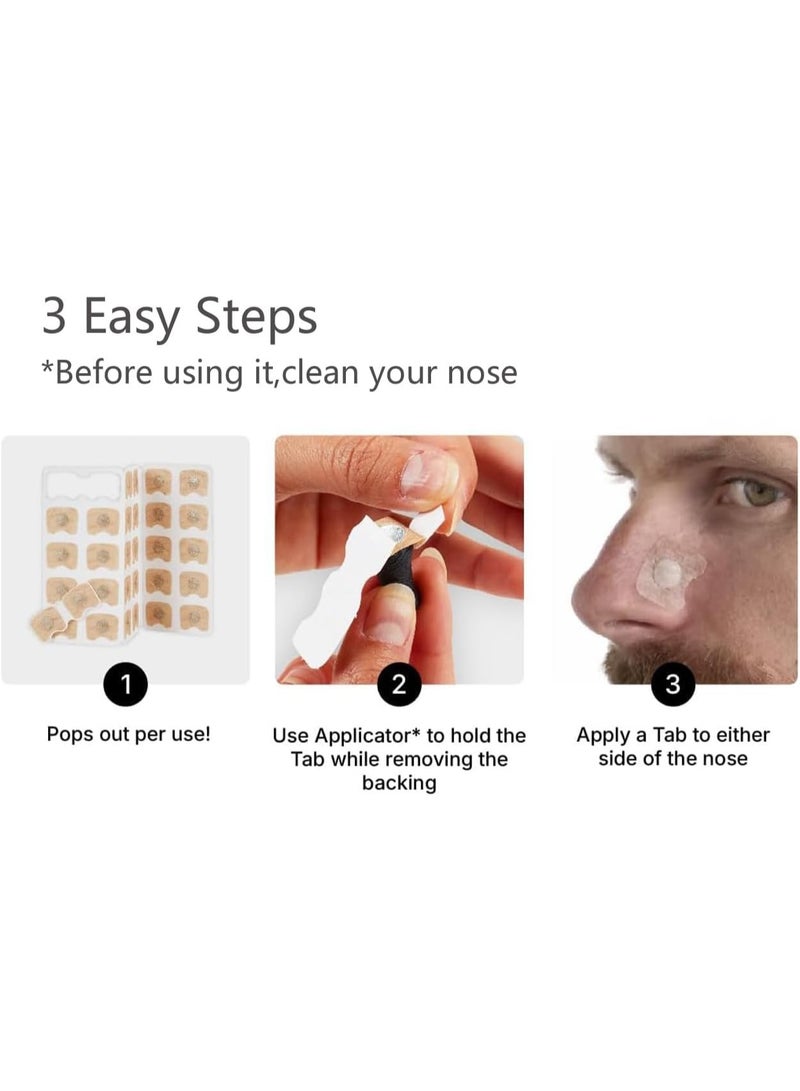 3 Easy Steps
*Before using it,clean your nose

1
Pops out per use!

2
Use Applicator* to hold the Tab while removing the backing

3
Apply a Tab to either side of the nose