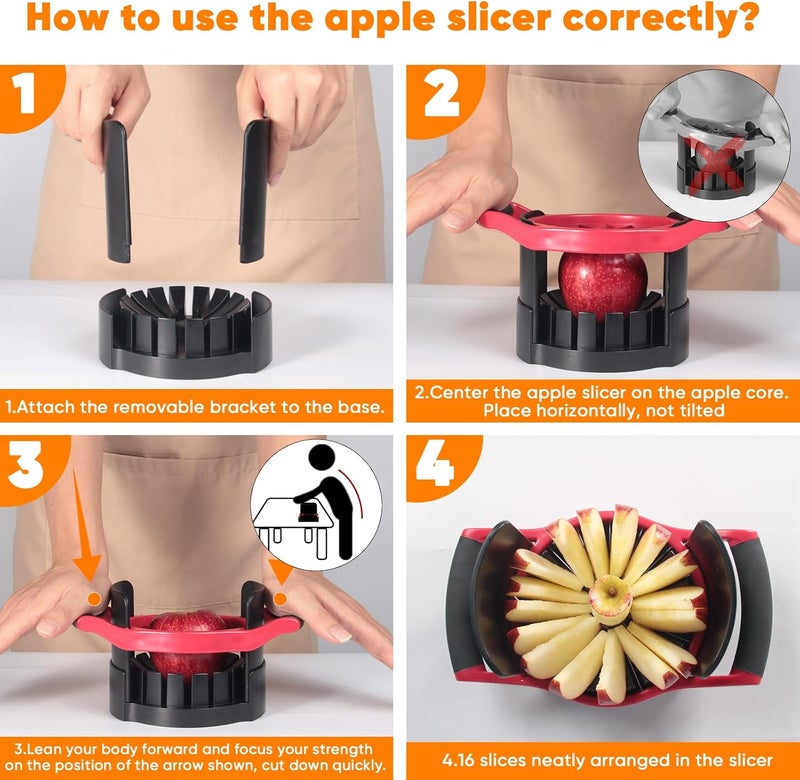 How to use the apple slicer correctly?

1

1.Attach the removable bracket to the base.

2

2.Center the apple slicer on the apple core. Place horizontally, not tilted

3

3.Lean your body forward and focus your strength on the position of the arrow shown, cut down quickly.

4

4.16 slices neatly arranged in the slicer