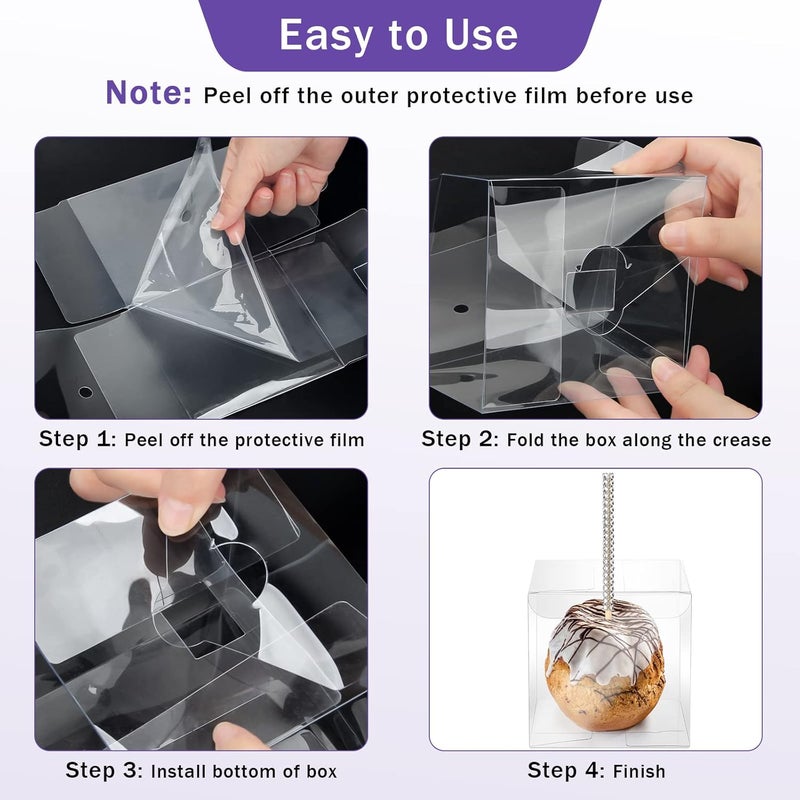 Easy to Use

Note: Peel off the outer protective film before use

Step 1: Peel off the protective film

Step 2: Fold the box along the crease

Step 3: Install bottom of box

Step 4: Finish