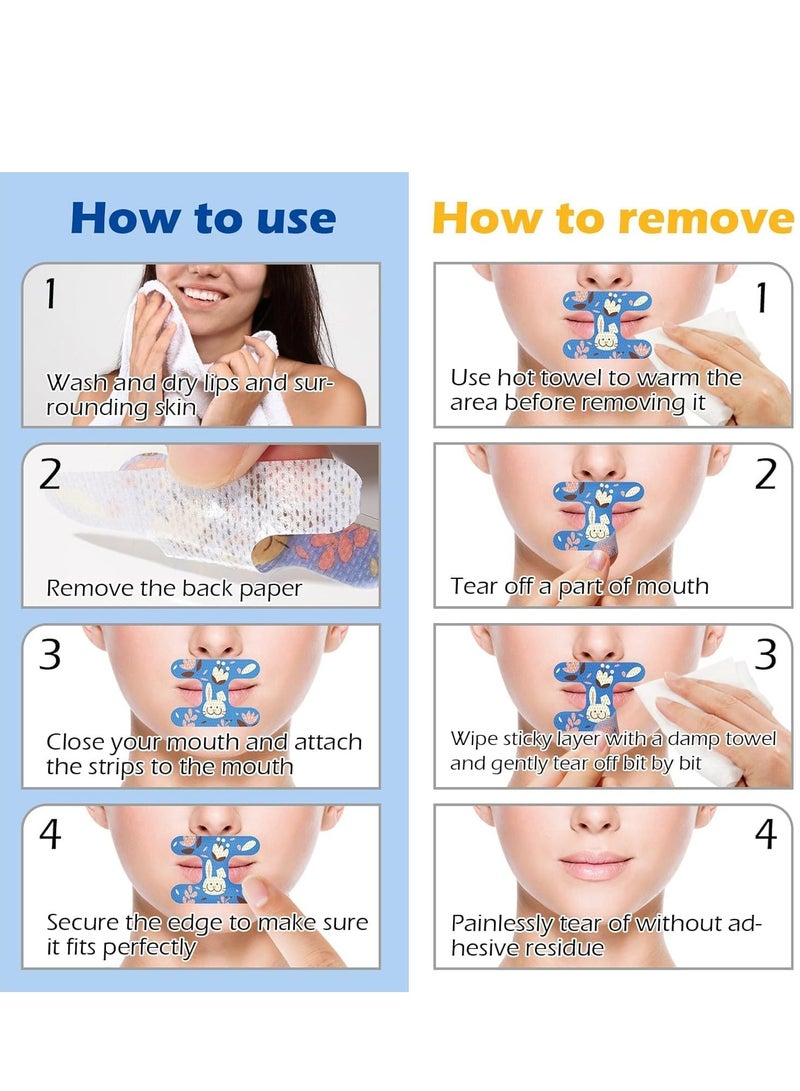 How to use

1
Wash and dry lips and surrounding skin

2
Remove the back paper

3
Close your mouth and attach the strips to the mouth

4
Secure the edge to make sure it fits perfectly

How to remove

1
Use hot towel to warm the area before removing it

2
Tear off a part of mouth

3
Wipe sticky layer with a damp towel and gently tear off bit by bit

4
Painlessly tear of without adhesive residue