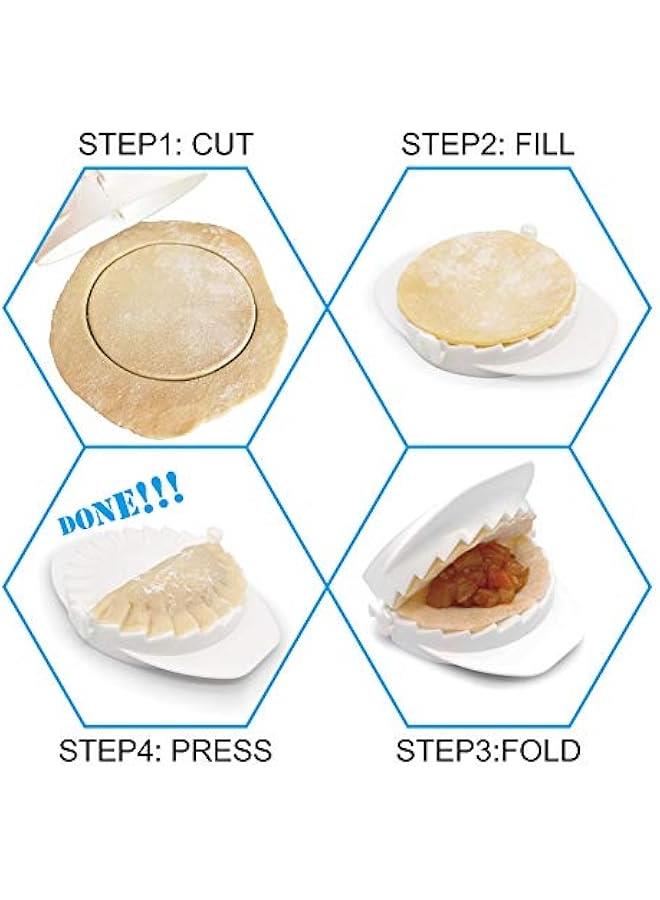 STEP1: CUT

STEP2: FILL

DONE!!!

STEP4: PRESS

STEP3:FOLD