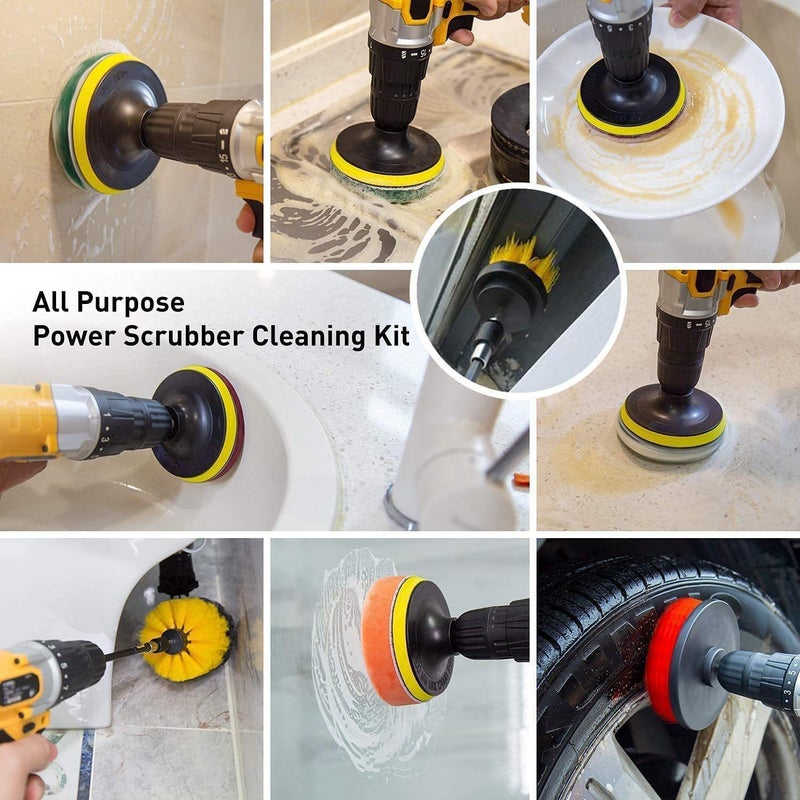 All Purpose
Power Scrubber Cleaning Kit